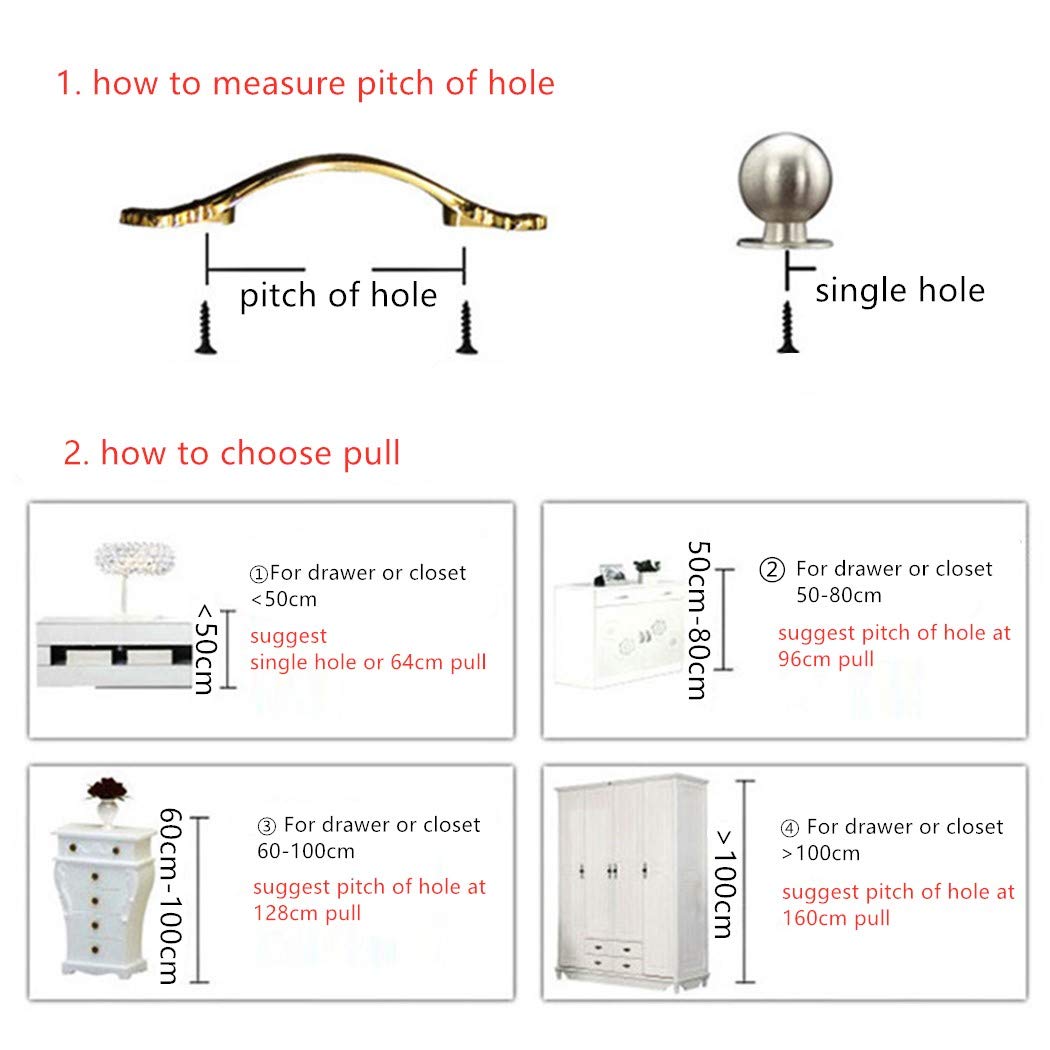 1. how to measure pitch of hole

pitch of hole

single hole

2. how to choose pull

<50cm

①For drawer or closet <50cm

suggest single hole or 64cm pull

50cm-80cm

② For drawer or closet 50-80cm

suggest pitch of hole at 96cm pull

60cm-100cm

③ For drawer or closet 60-100cm

suggest pitch of hole at 128cm pull

>100cm

④ For drawer or closet >100cm

suggest pitch of hole at 160cm pull