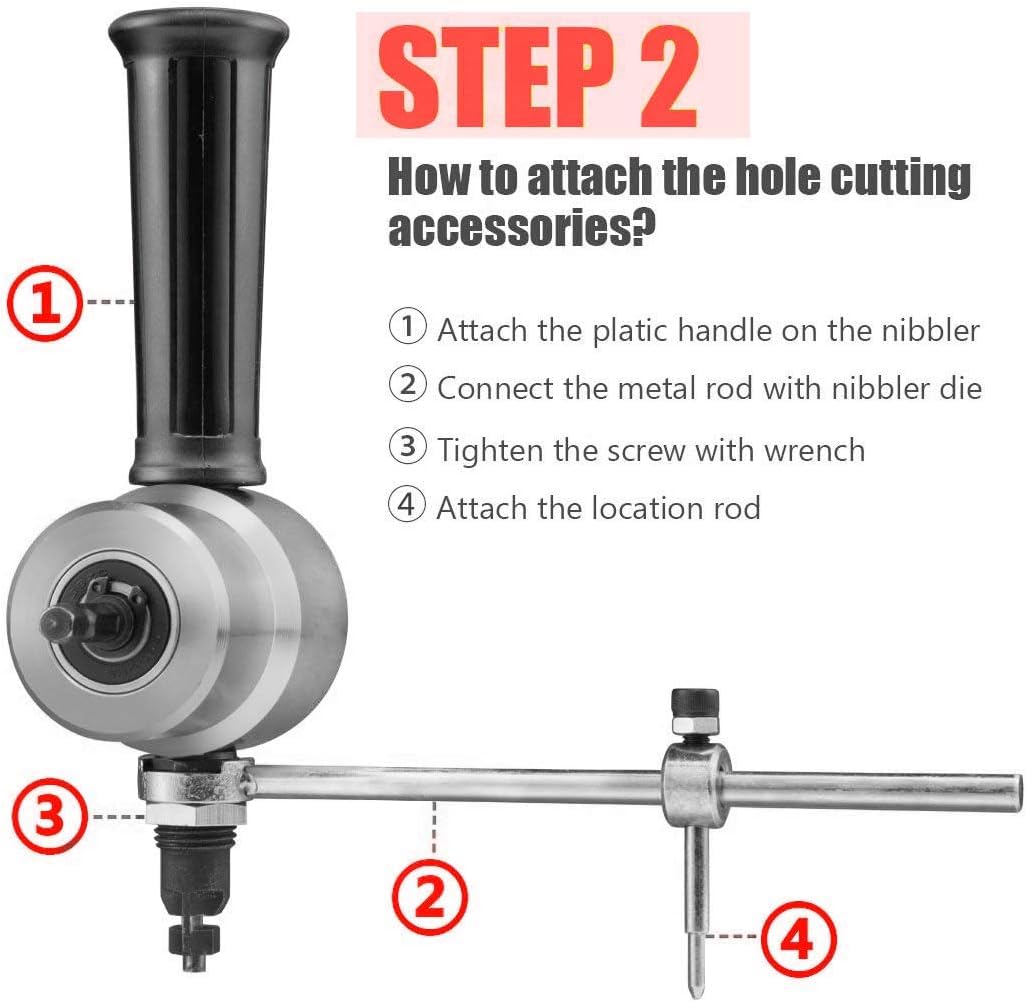 STEP 2

How to attach the hole cutting accessories?

① Attach the platic handle on the nibbler
② Connect the metal rod with nibbler die
③ Tighten the screw with wrench
④ Attach the location rod

①
③
②
④