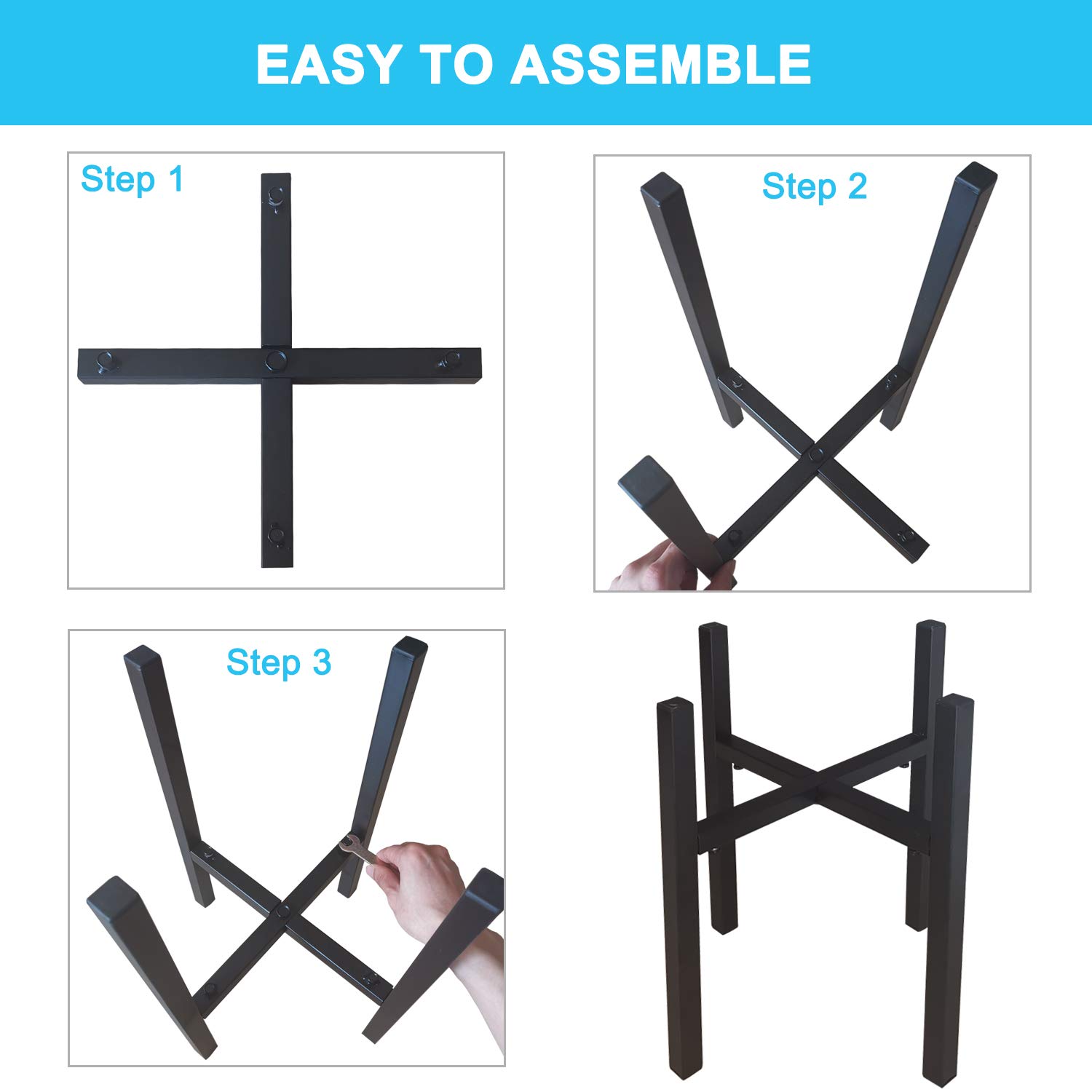 EASY TO ASSEMBLE

Step 1

Step 2

Step 3