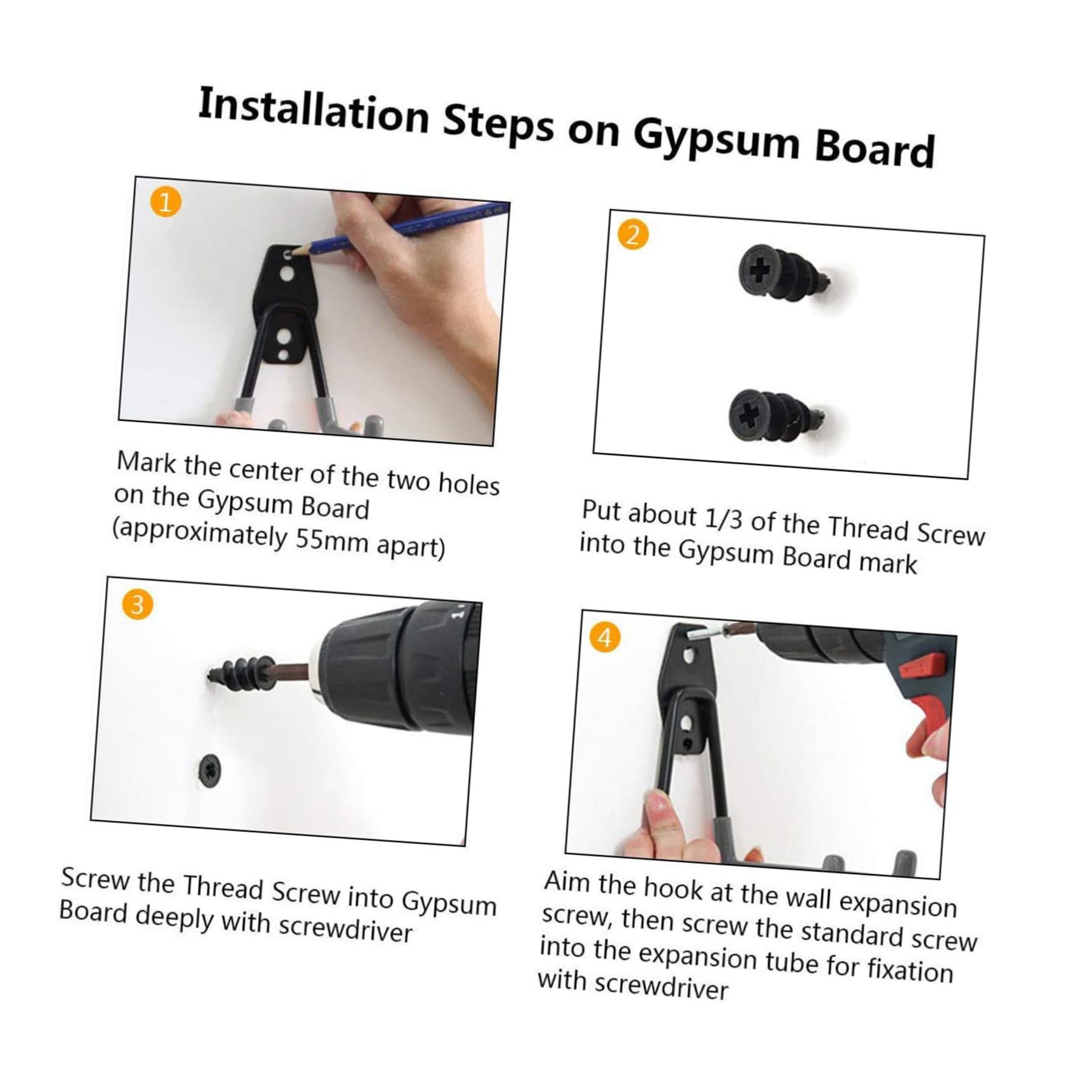 Installation Steps on Gypsum Board

1

Mark the center of the two holes on the Gypsum Board (approximately 55mm apart)

2

Put about 1/3 of the Thread Screw into the Gypsum Board mark

3

Screw the Thread Screw into Gypsum Board deeply with screwdriver

4

Aim the hook at the wall expansion screw, then screw the standard screw into the expansion tube for fixation with screwdriver