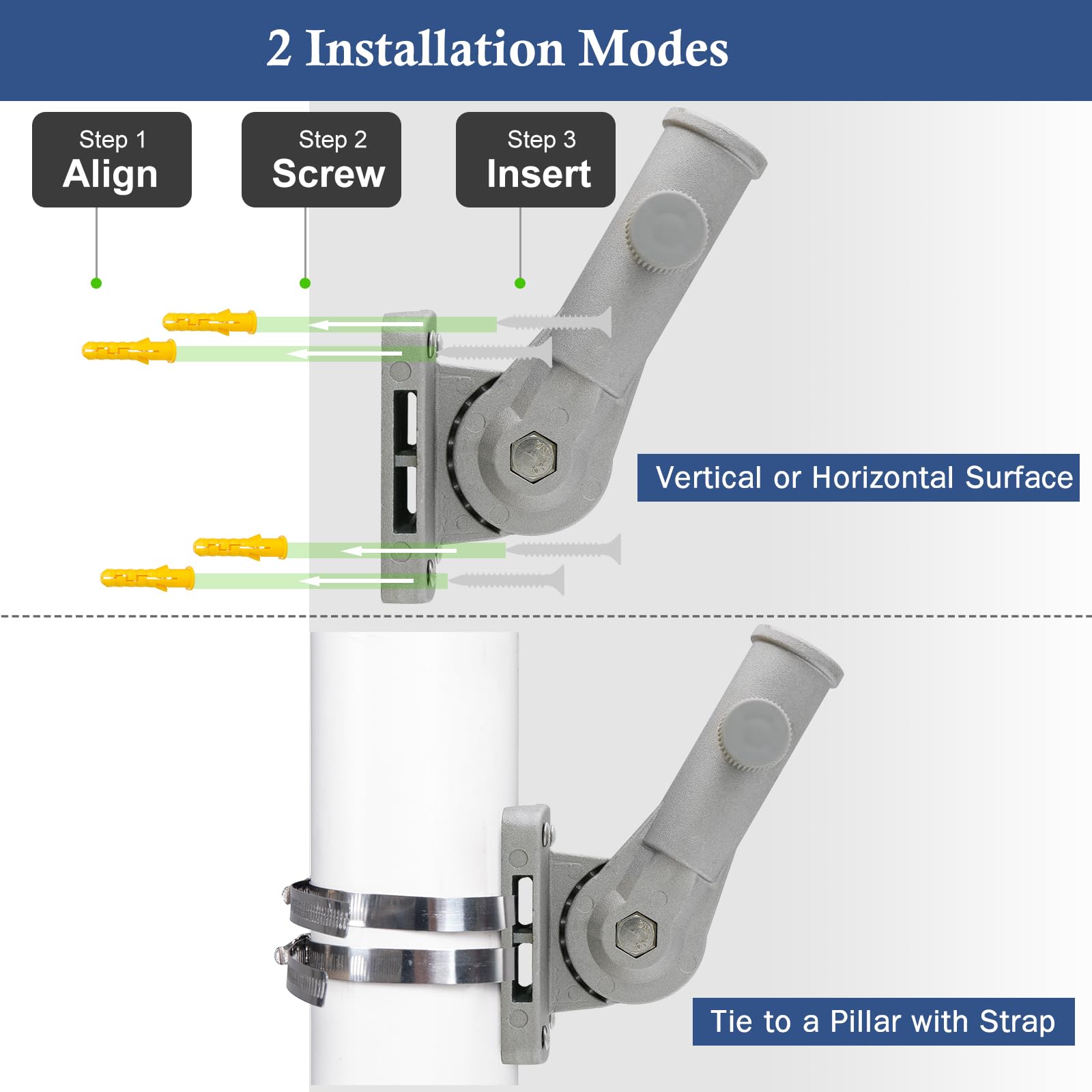 2 Installation Modes

Step 1
Align

Step 2
Screw

Step 3
Insert

Vertical or Horizontal Surface

Tie to a Pillar with Strap