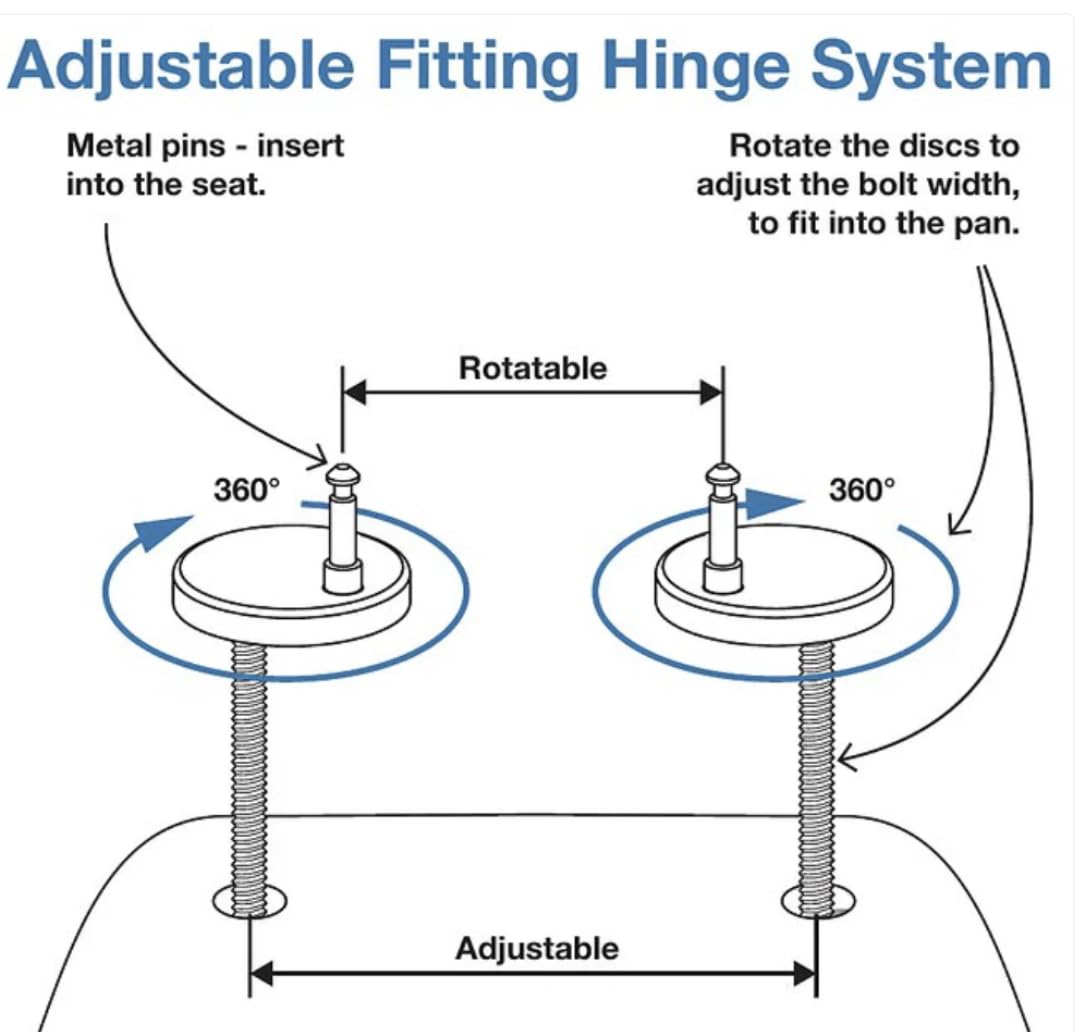 Adjustable Fitting Hinge System

Metal pins - insert into the seat.

Rotate the discs to adjust the bolt width, to fit into the pan.

Rotatable

360°

360°

Adjustable