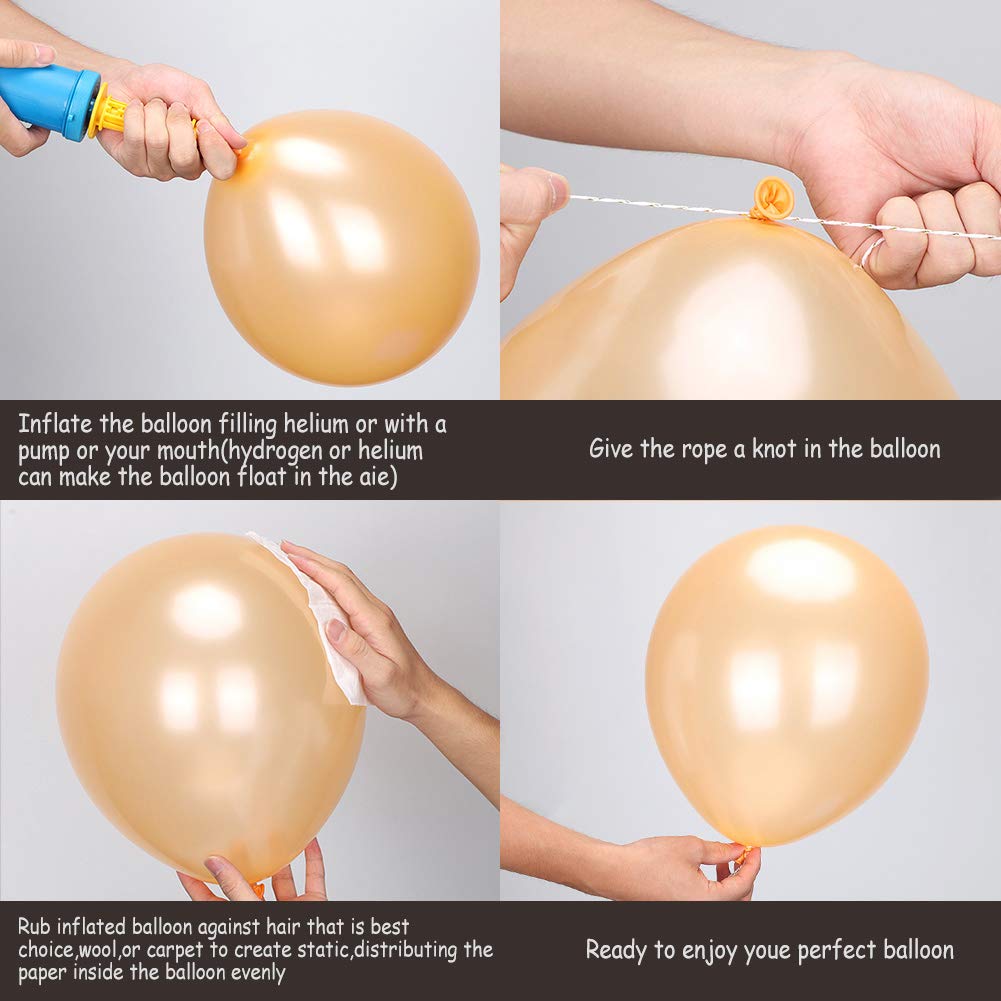 Inflate the balloon filling helium or with a pump or your mouth(hydrogen or helium can make the balloon float in the aie)

Give the rope a knot in the balloon

Rub inflated balloon against hair that is best choice,wool,or carpet to create static,distributing the paper inside the balloon evenly

Ready to enjoy youe perfect balloon