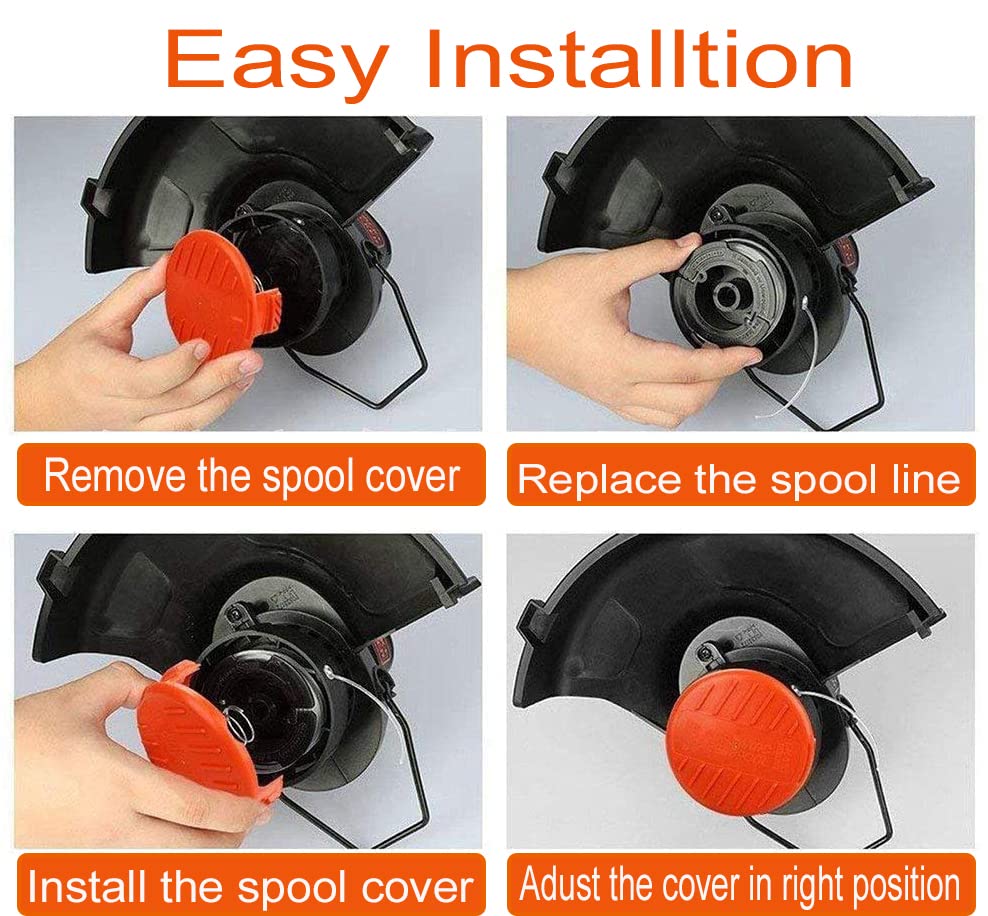 Easy Installtion

Remove the spool cover

Replace the spool line

Install the spool cover

Adust the cover in right position