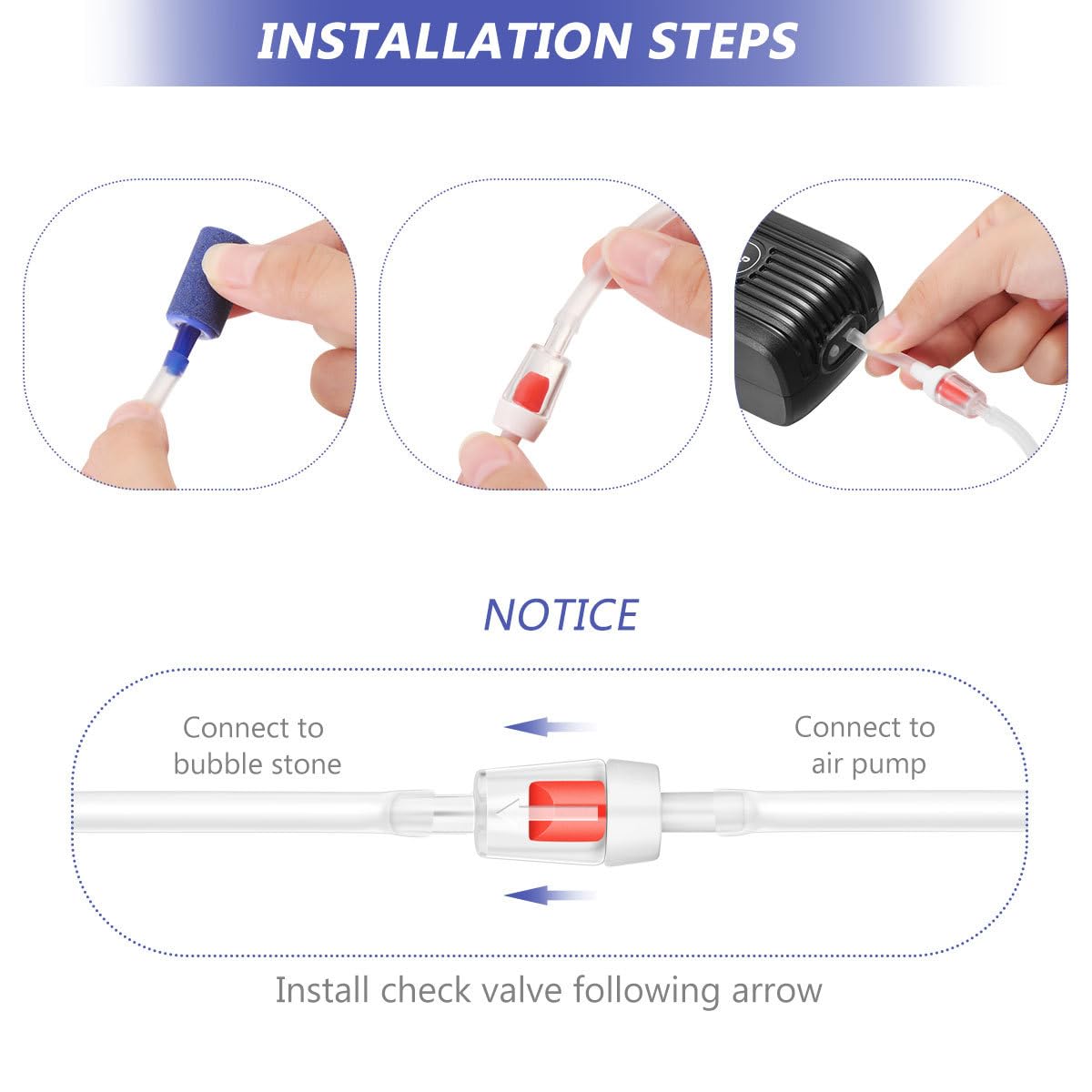 INSTALLATION STEPS

NOTICE

Connect to bubble stone

Connect to air pump

Install check valve following arrow