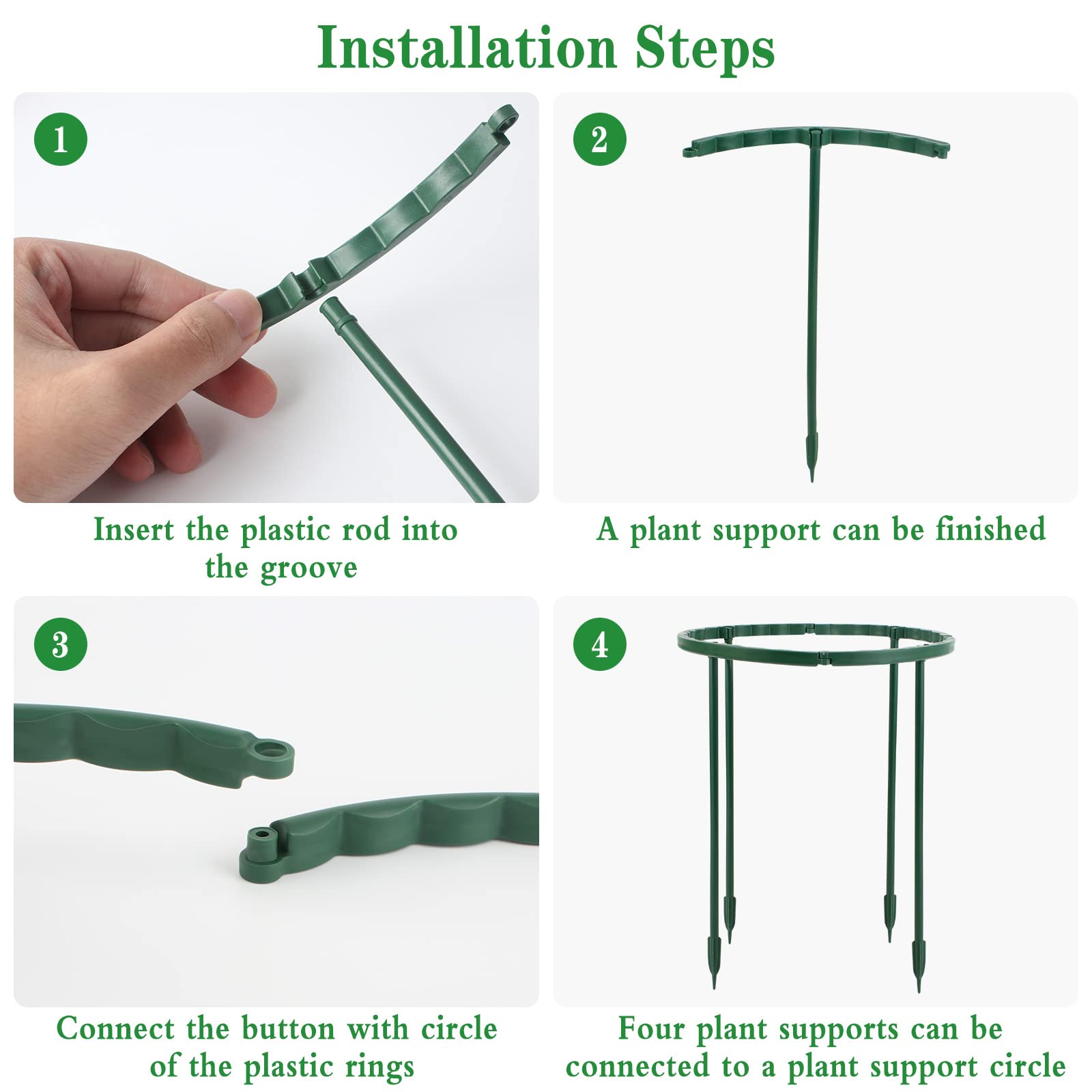 Installation Steps

1

Insert the plastic rod into the groove

2

A plant support can be finished

3

Connect the button with circle of the plastic rings

4

Four plant supports can be connected to a plant support circle