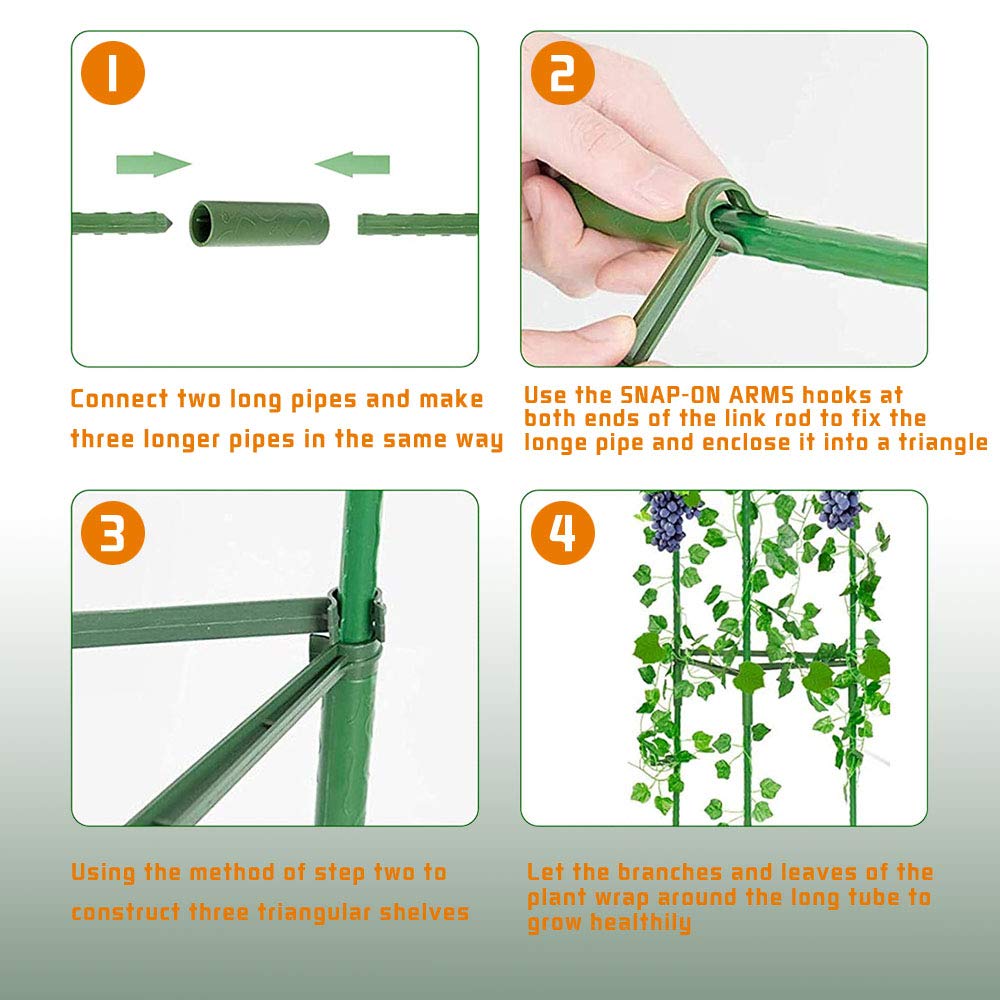 1

Connect two long pipes and make three longer pipes in the same way

2

Use the SNAP-ON ARMS hooks at both ends of the link rod to fix the longe pipe and enclose it into a triangle

3

Using the method of step two to construct three triangular shelves

4

Let the branches and leaves of the plant wrap around the long tube to grow healthily