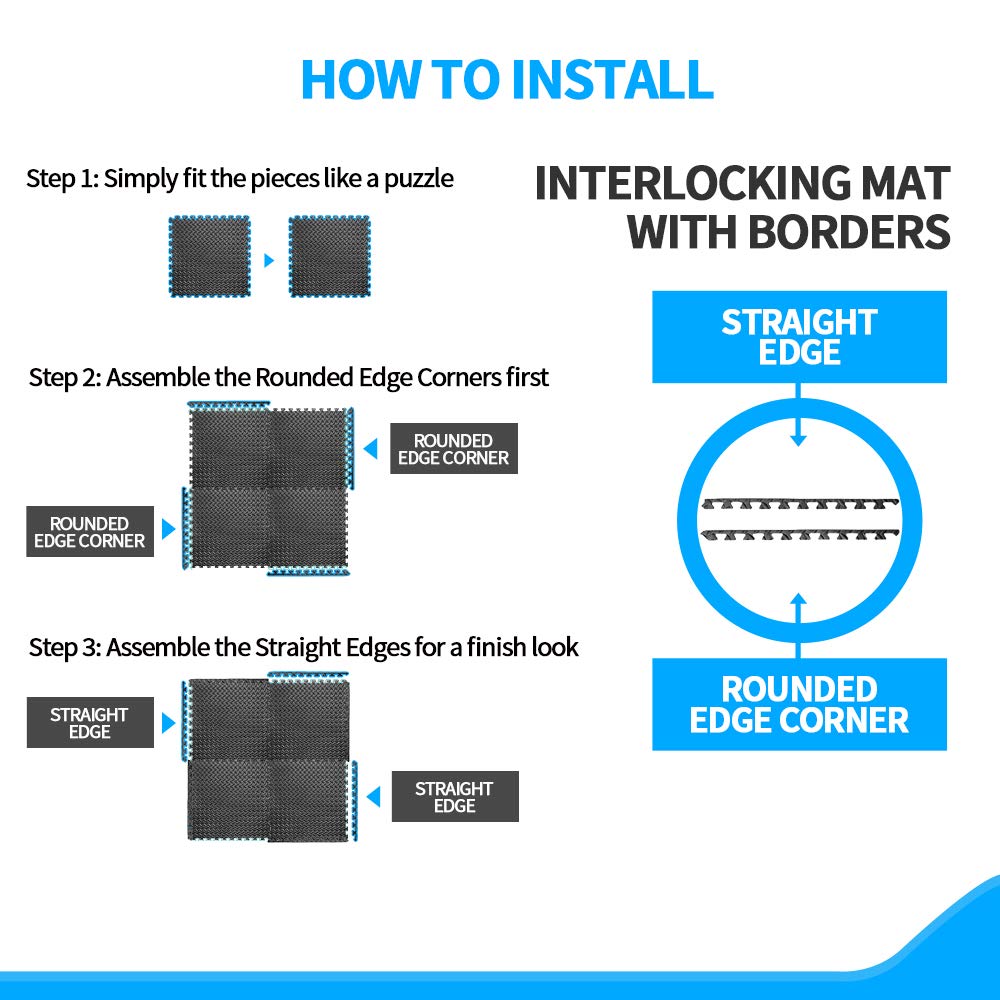 HOW TO INSTALL

Step 1: Simply fit the pieces like a puzzle

Step 2: Assemble the Rounded Edge Corners first

ROUNDED EDGE CORNER

ROUNDED EDGE CORNER

Step 3: Assemble the Straight Edges for a finish look

STRAIGHT EDGE

STRAIGHT EDGE

INTERLOCKING MAT WITH BORDERS

STRAIGHT EDGE

ROUNDED EDGE CORNER