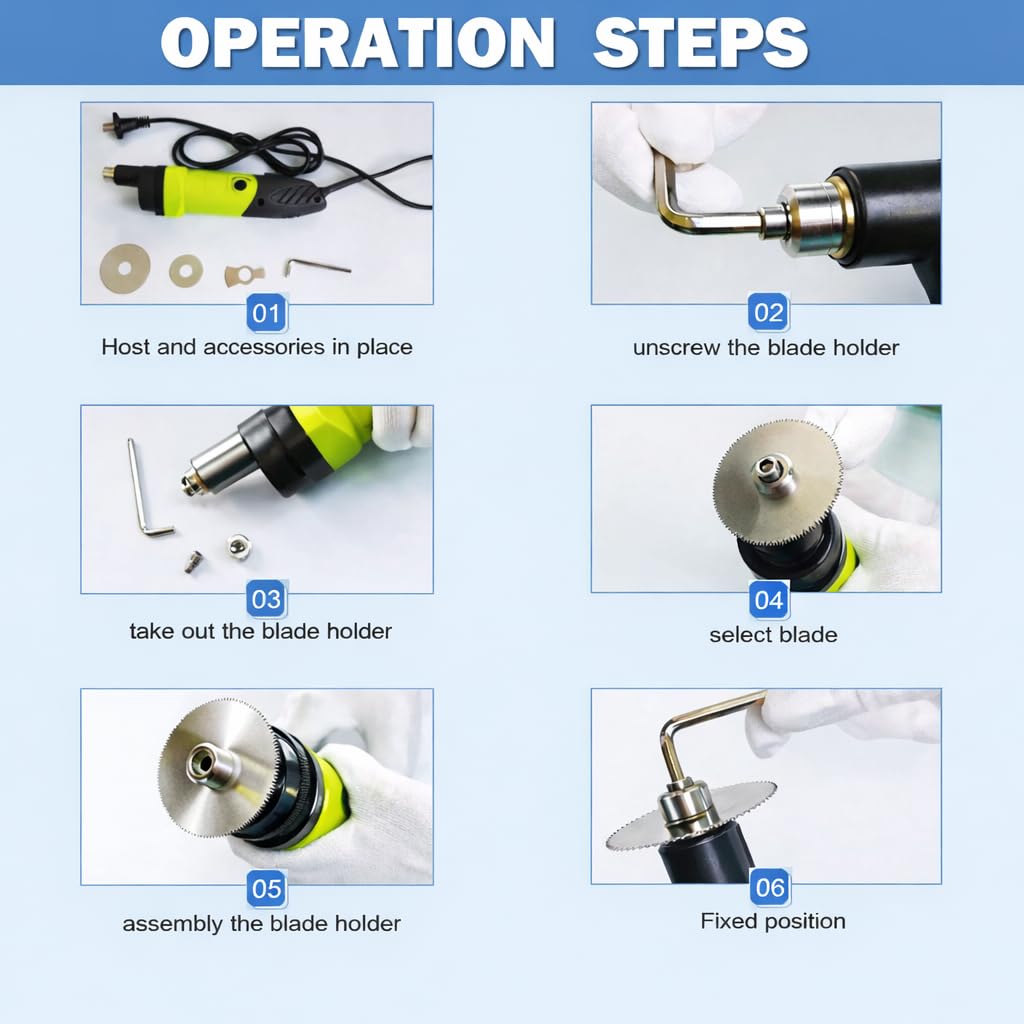 OPERATION STEPS

01
Host and accessories in place

02
unscrew the blade holder

03
take out the blade holder

04
select blade

05
assembly the blade holder

06
Fixed position