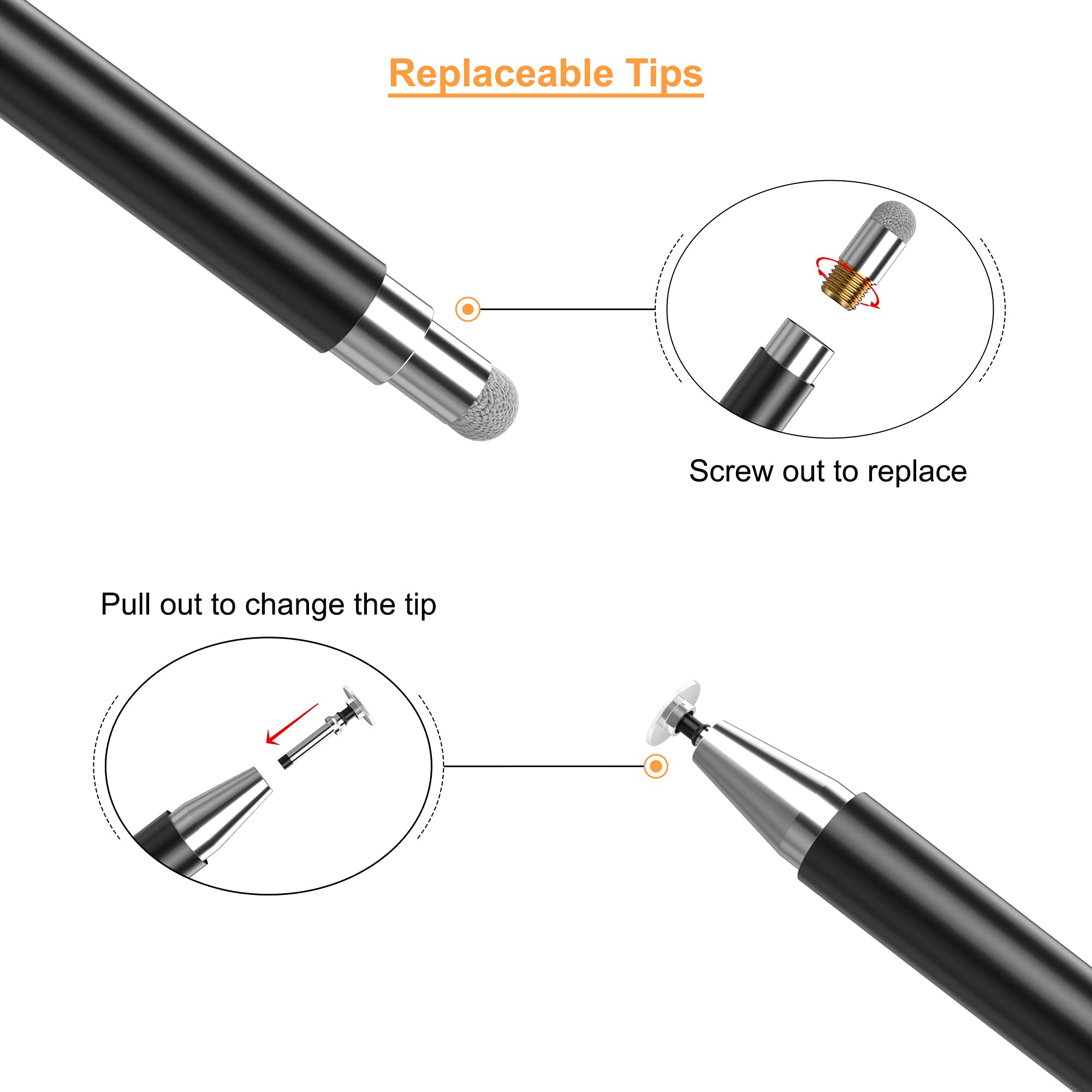 Replaceable Tips

Screw out to replace

Pull out to change the tip