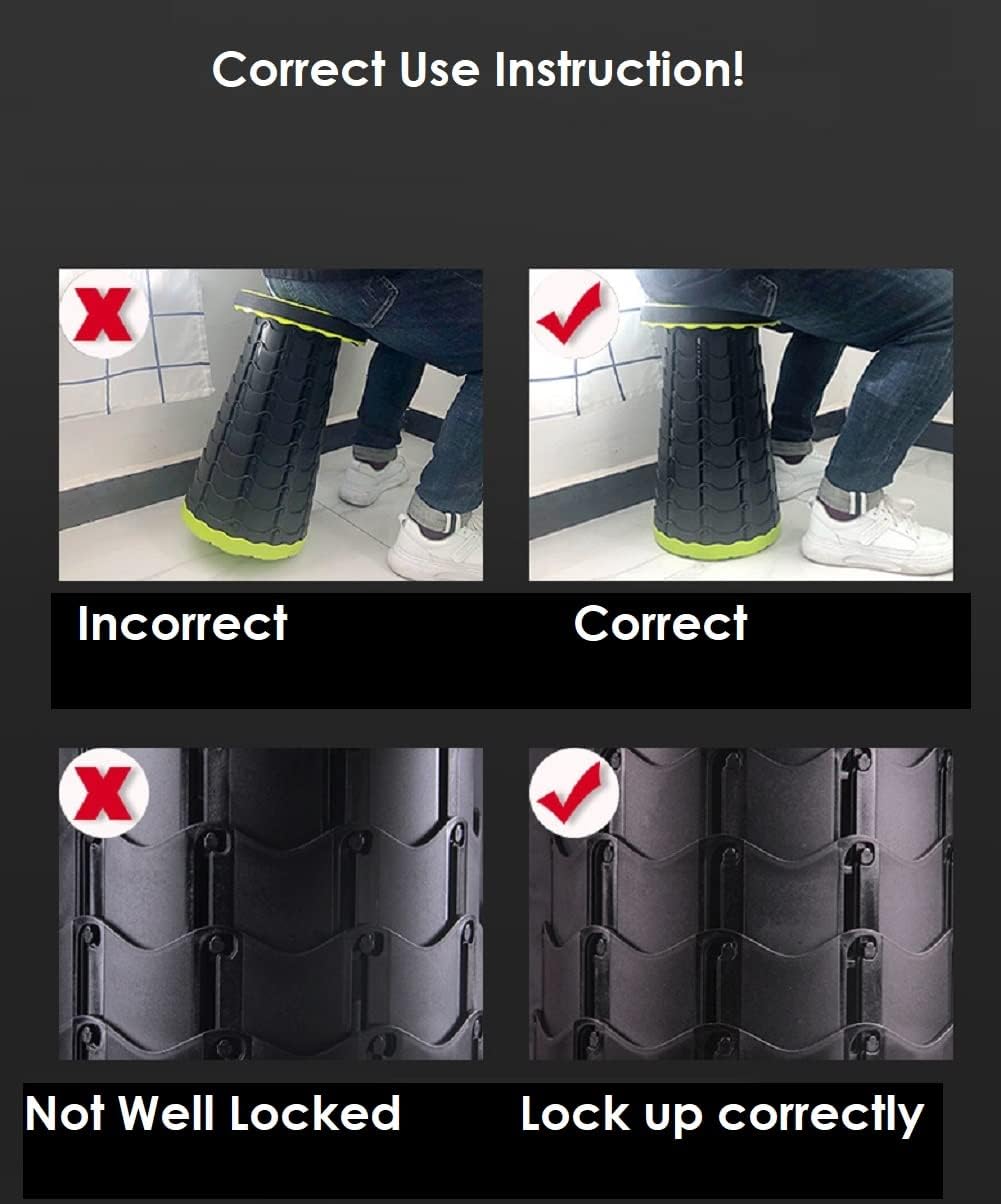 Correct Use Instruction!

Incorrect

Correct

Not Well Locked

Lock up correctly