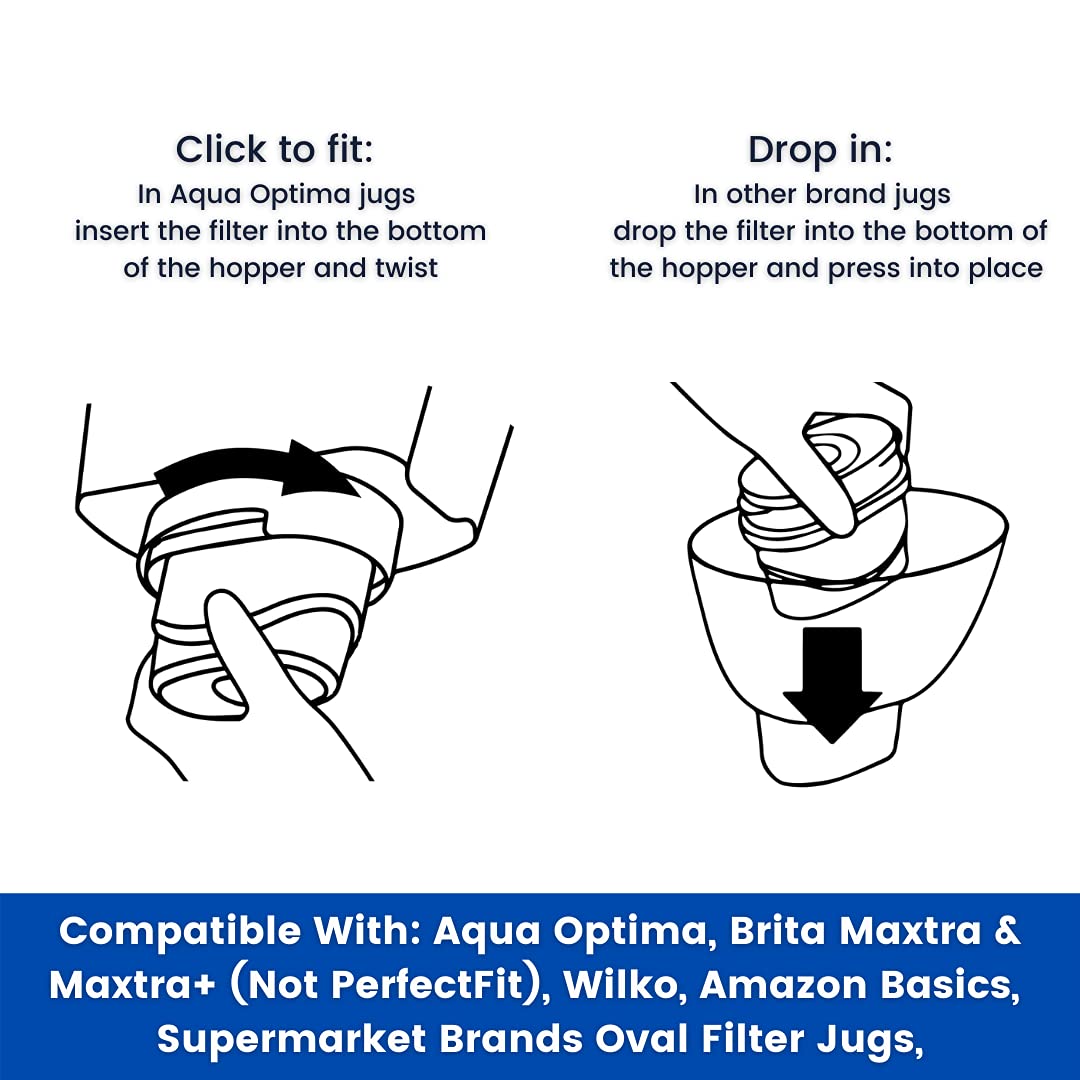 Click to fit:
In Aqua Optima jugs insert the filter into the bottom of the hopper and twist

Drop in:
In other brand jugs drop the filter into the bottom of the hopper and press into place

Compatible With: Aqua Optima, Brita Maxtra & Maxtra+ (Not PerfectFit), Wilko, Amazon Basics, Supermarket Brands Oval Filter Jugs,