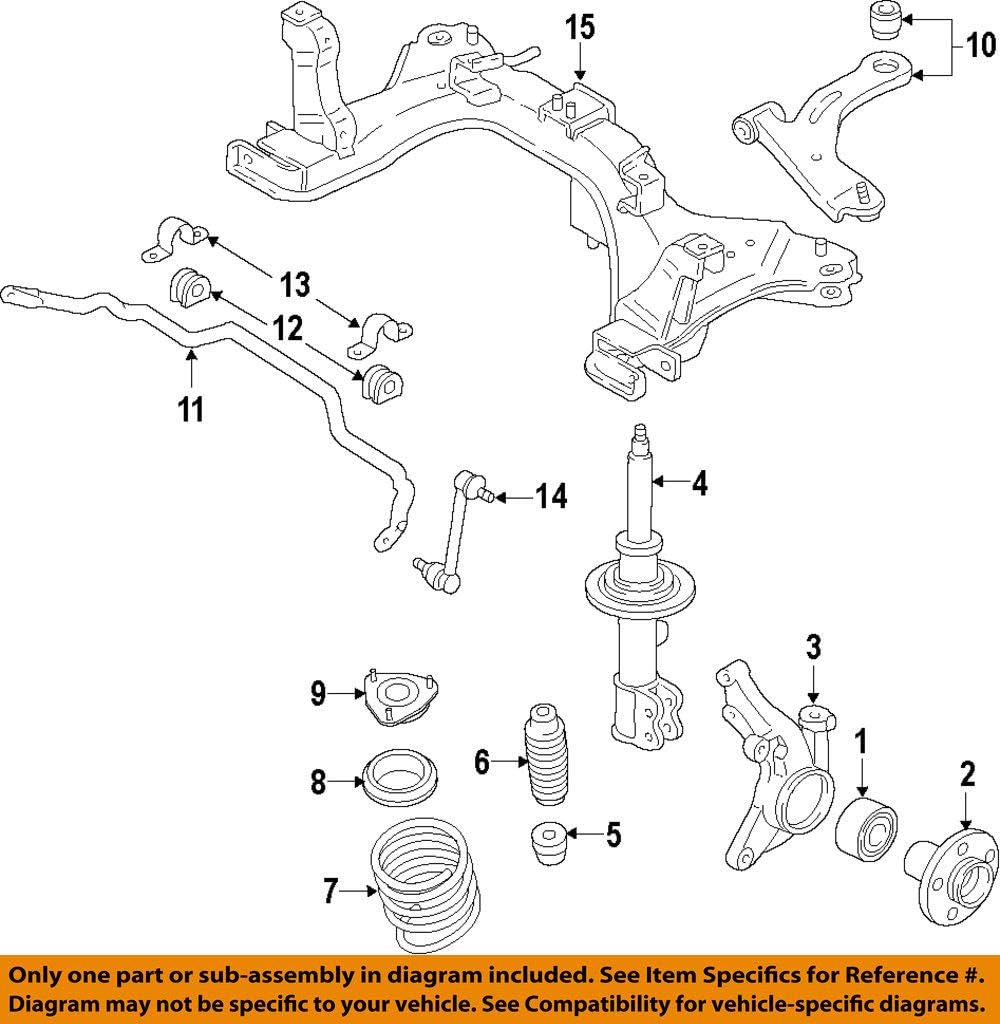 15
10
13
12
11
14
4
3
9
1
2
6
8
5
7

Only one part or sub-assembly in diagram included. See Item Specifics for Reference #. Diagram may not be specific to your vehicle. See Compatibility for vehicle-specific diagrams.