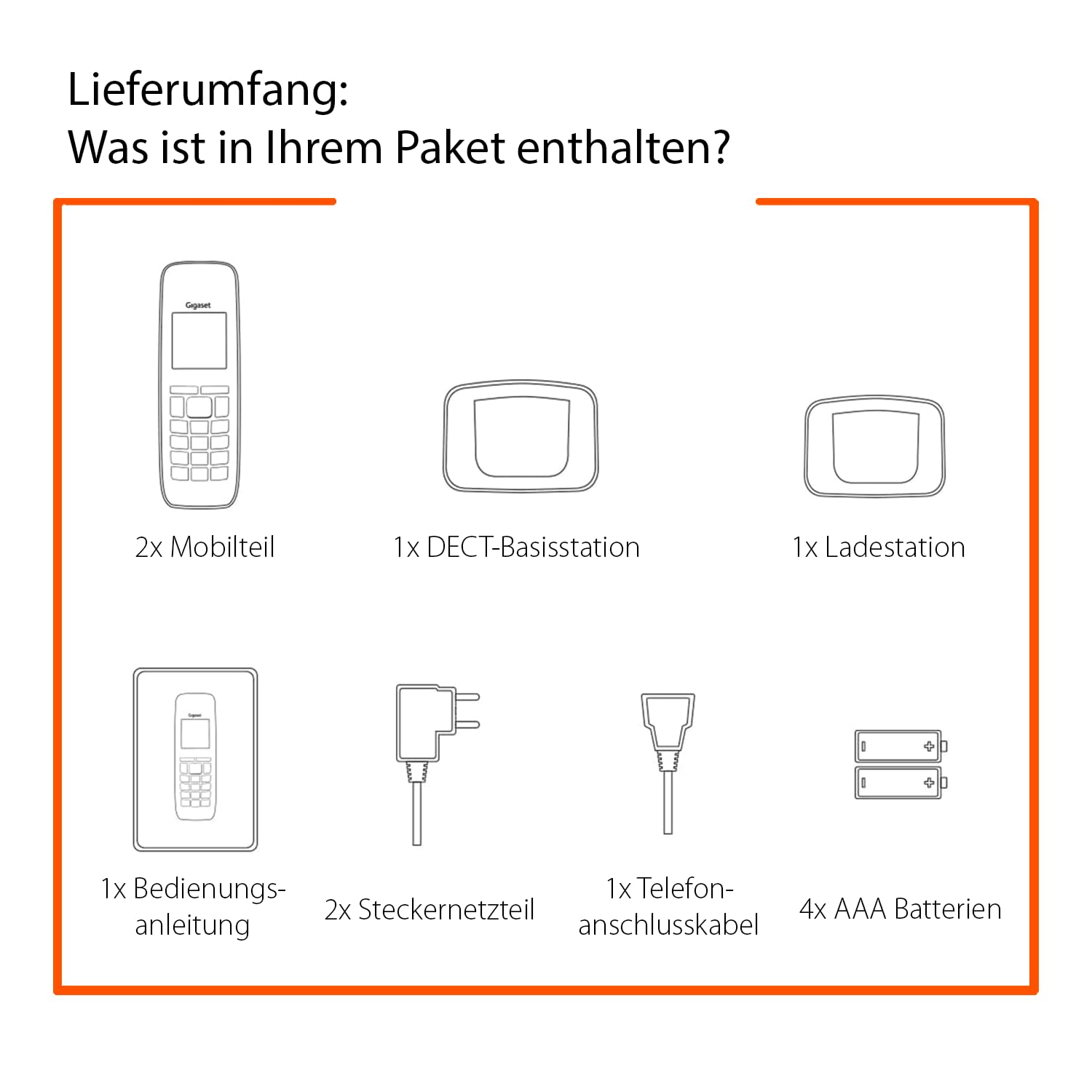 Lieferumfang:
Was ist in Ihrem Paket enthalten?

Gigaset

2x Mobilteil

1x DECT-Basisstation

1x Ladestation

Gigaset

1x Bedienungsanleitung

2x Steckernetzteil

1x Telefonanschlusskabel

4x AAA Batterien