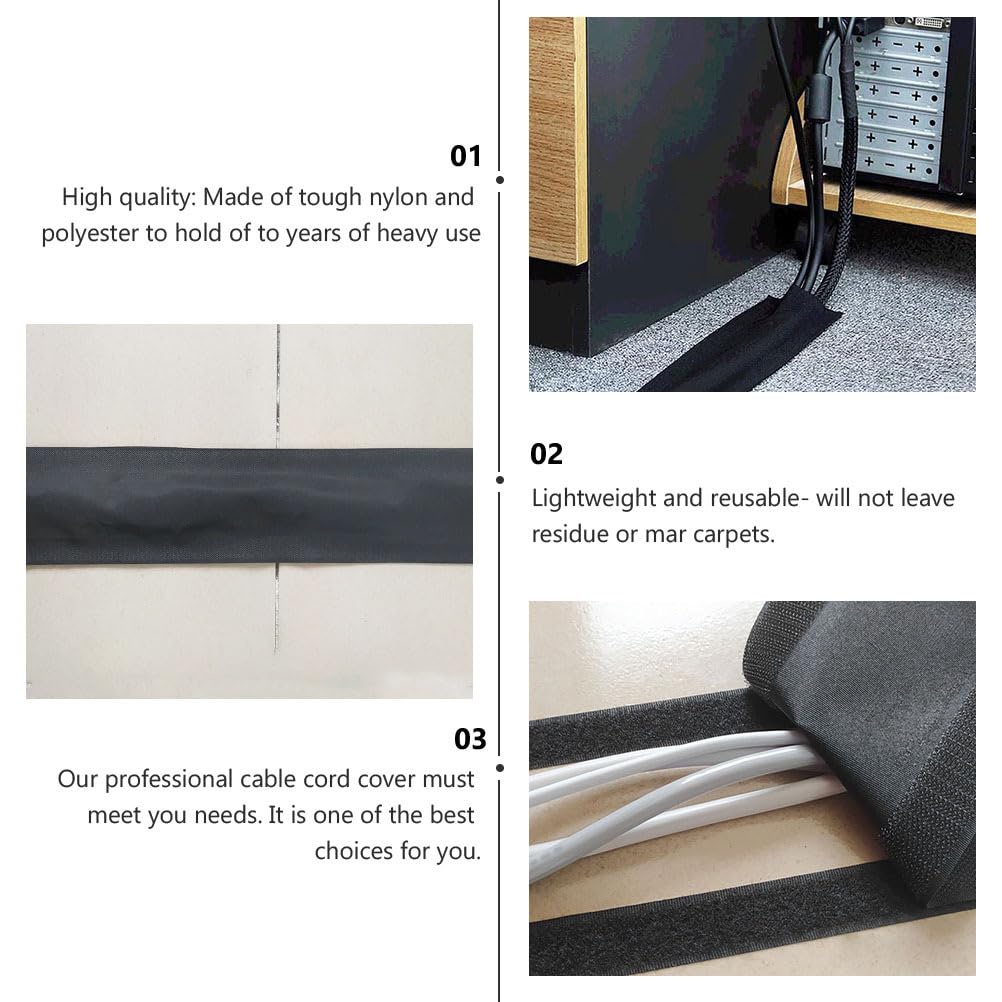 01

High quality: Made of tough nylon and polyester to hold of to years of heavy use

02

Lightweight and reusable- will not leave residue or mar carpets.

03

Our professional cable cord cover must meet you needs. It is one of the best choices for you.