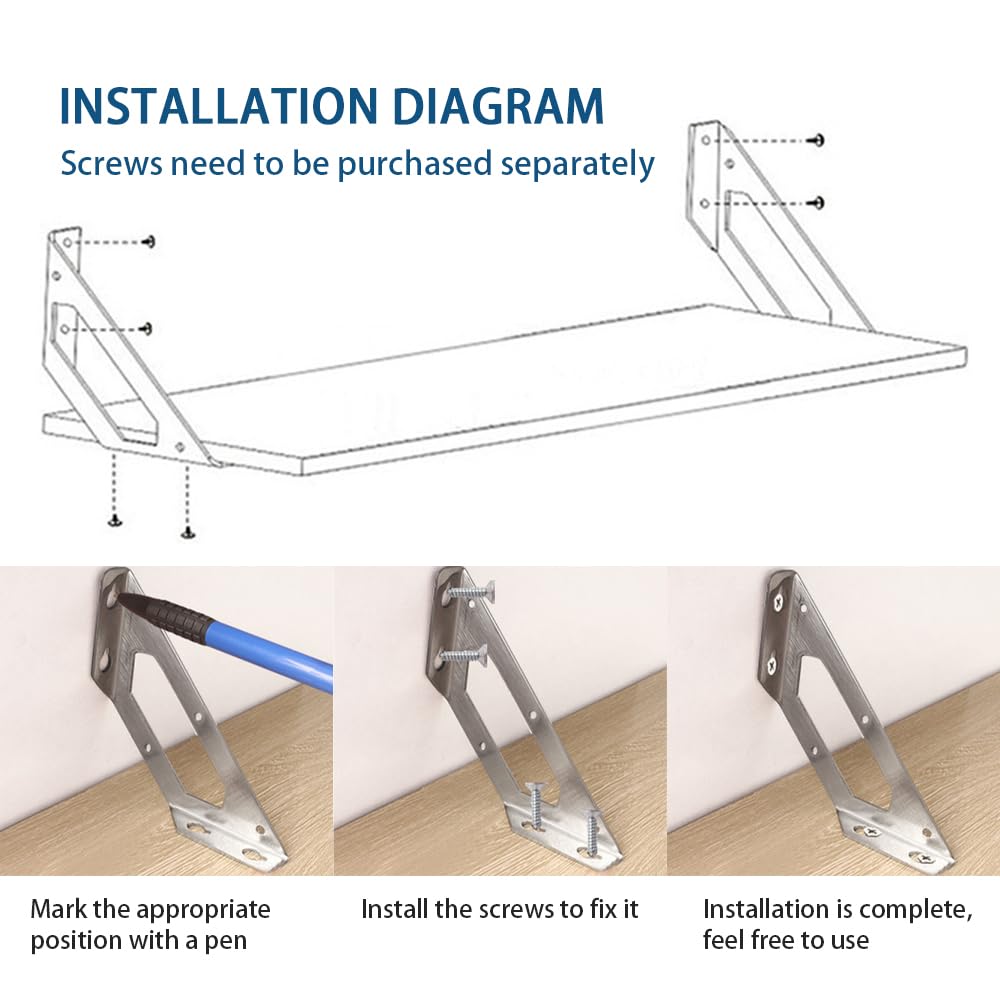 INSTALLATION DIAGRAM

Screws need to be purchased separately

Mark the appropriate position with a pen

Install the screws to fix it

Installation is complete, feel free to use