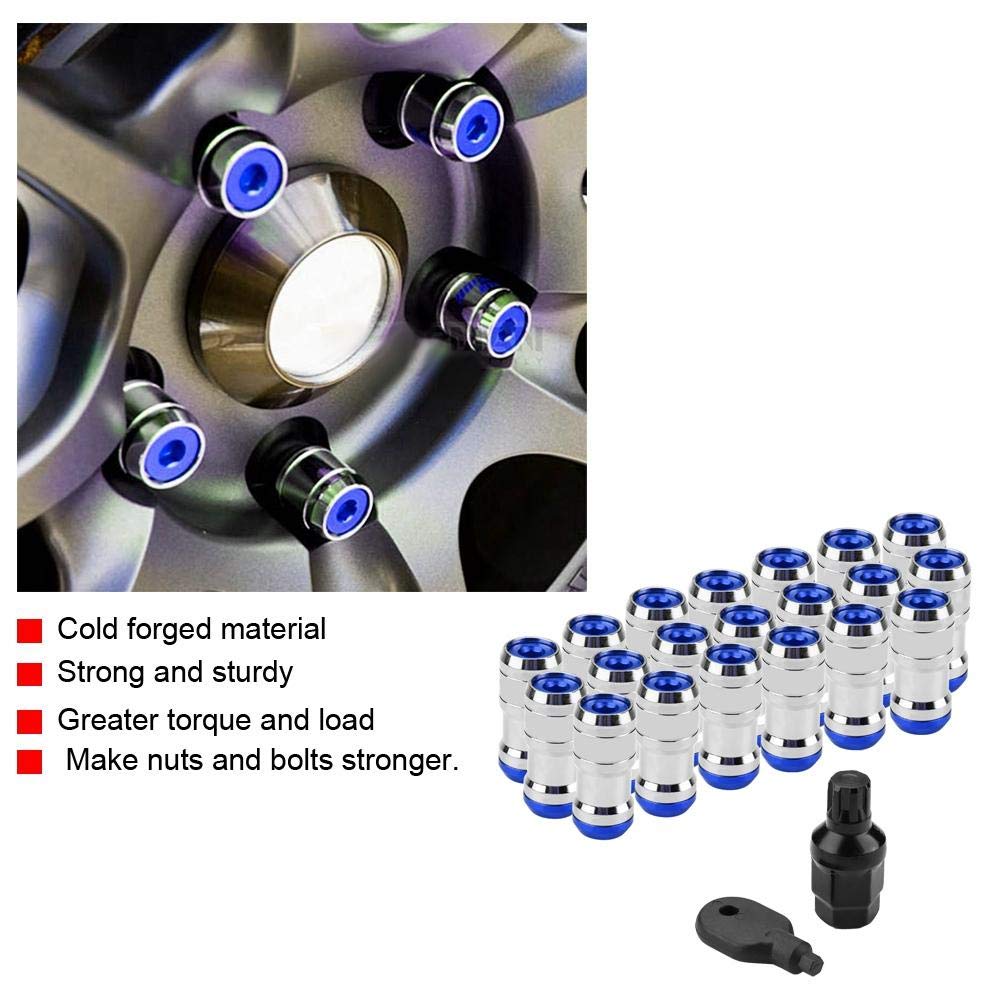 Cold forged material
Strong and sturdy
Greater torque and load
Make nuts and bolts stronger.