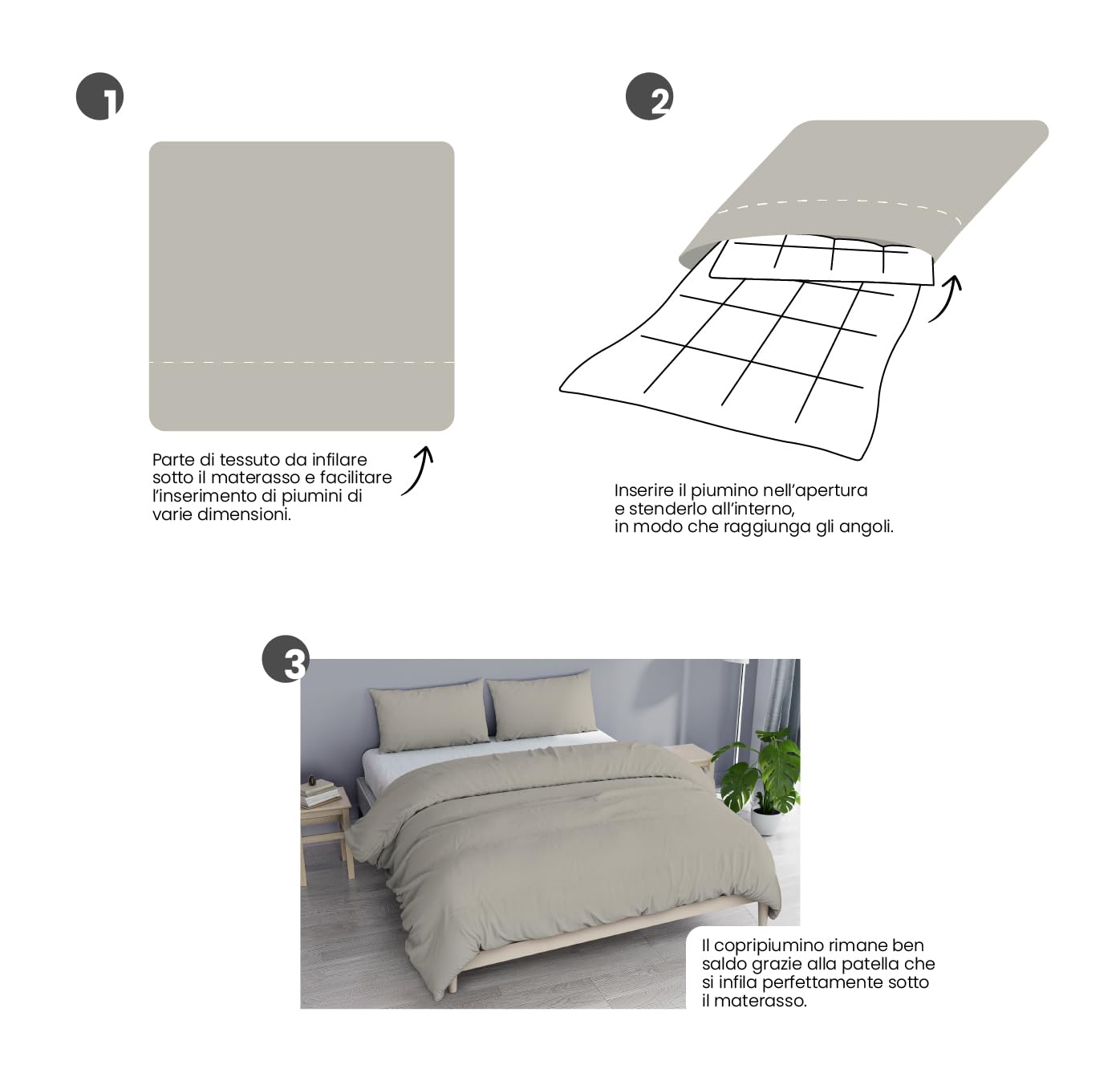 1

Parte di tessuto da infilare sotto il materasso e facilitare l'inserimento di piumini di varie dimensioni.

2

Inserire il piumino nell'apertura e stenderlo all'interno, in modo che raggiunga gli angoli.

3

Il copripiumino rimane ben saldo grazie alla patella che si infila perfettamente sotto il materasso.