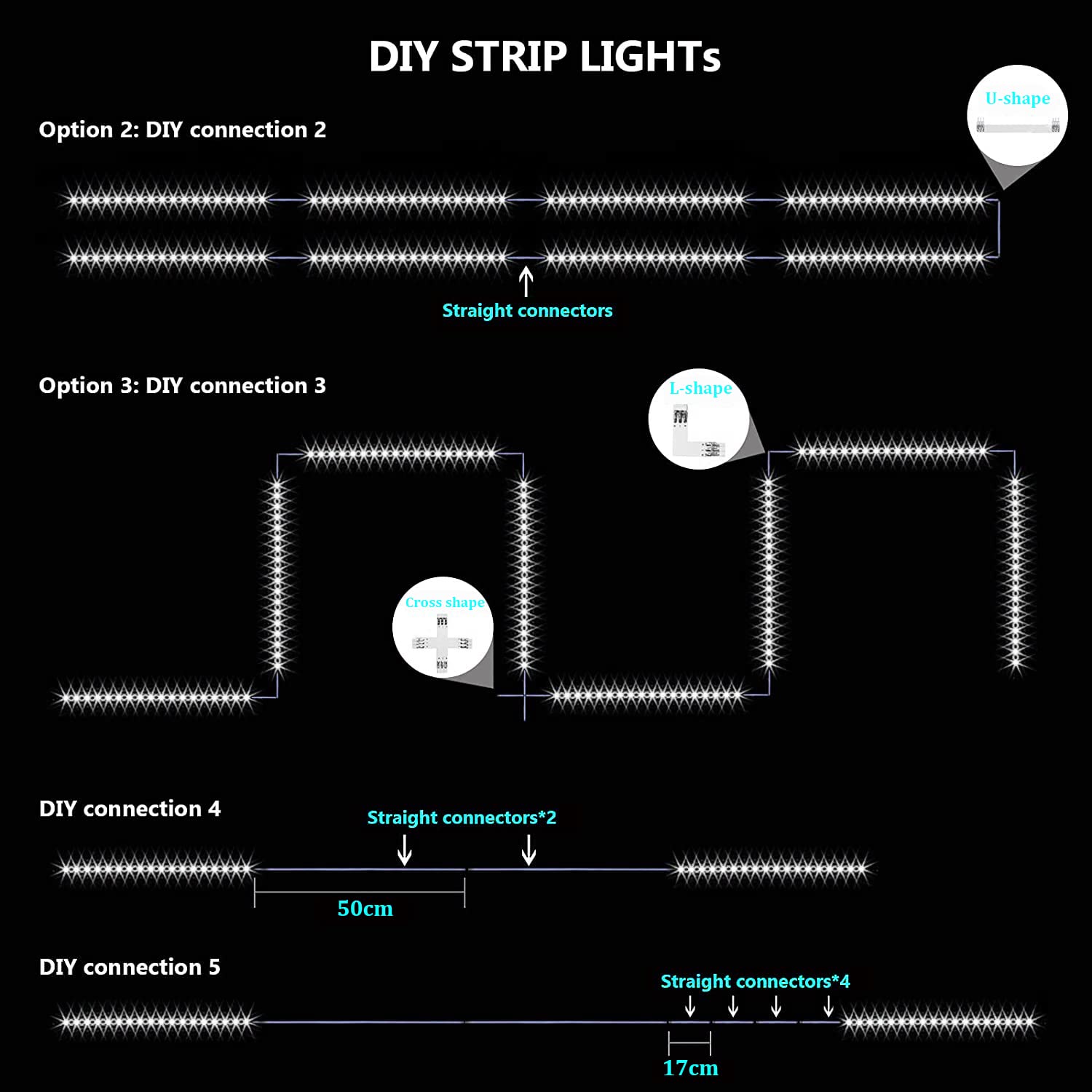 DIY STRIP LIGHTs

Option 2: DIY connection 2

U-shape

Straight connectors

Option 3: DIY connection 3

L-shape

Cross shape

DIY connection 4

Straight connectors*2

50cm

DIY connection 5

Straight connectors*4

17cm