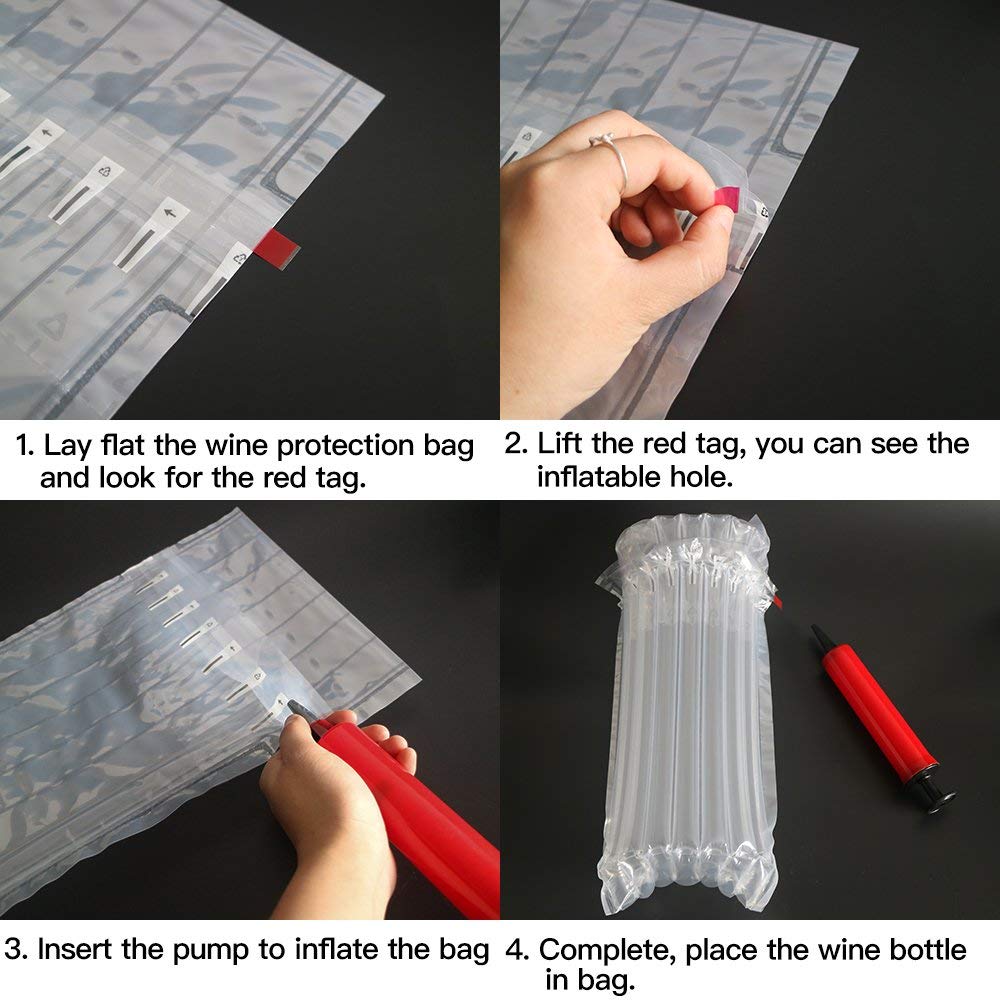 1. Lay flat the wine protection bag and look for the red tag.

2. Lift the red tag, you can see the inflatable hole.

3. Insert the pump to inflate the bag

4. Complete, place the wine bottle in bag.