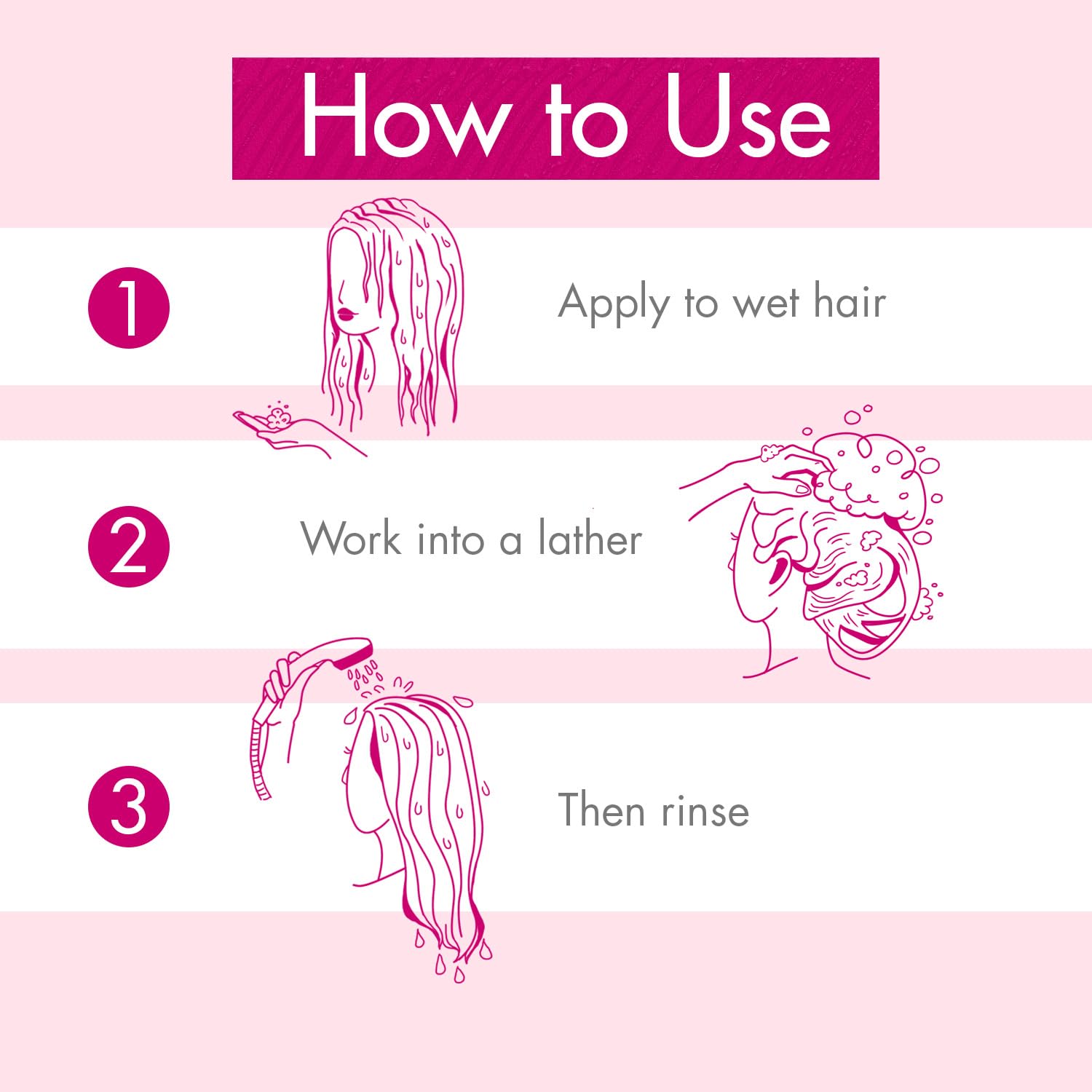 How to Use

1

Apply to wet hair

2

Work into a lather

3

Then rinse