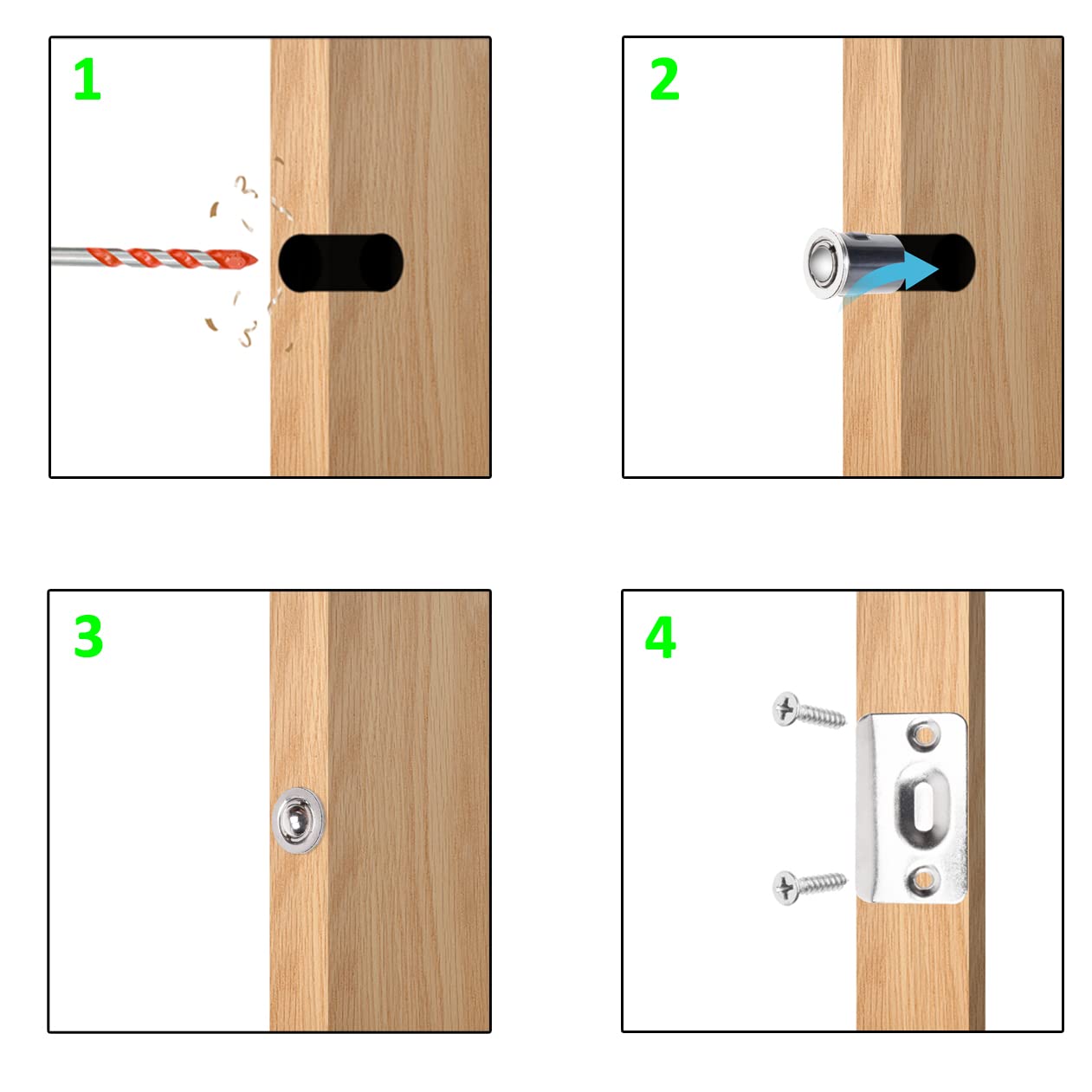 1

2

3

4