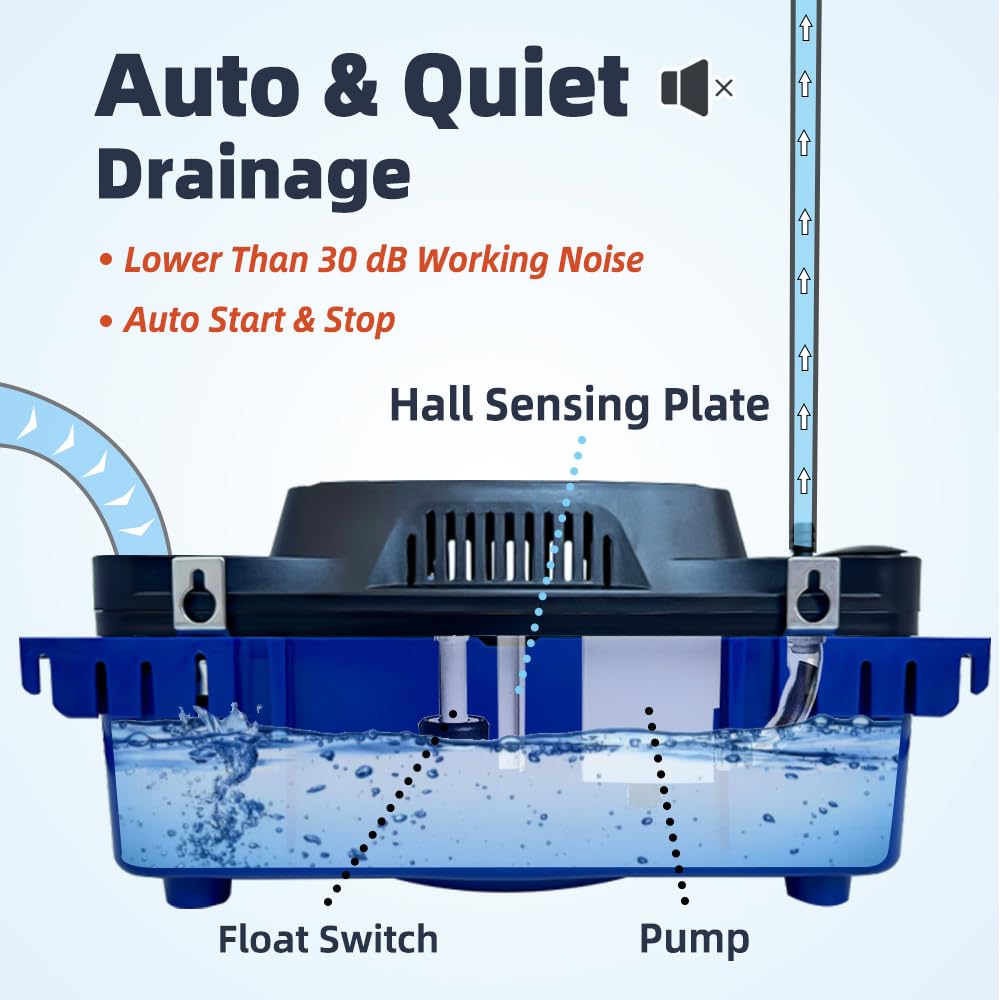 Auto & Quiet Drainage

• Lower Than 30 dB Working Noise

• Auto Start & Stop

Hall Sensing Plate

Float Switch

Pump