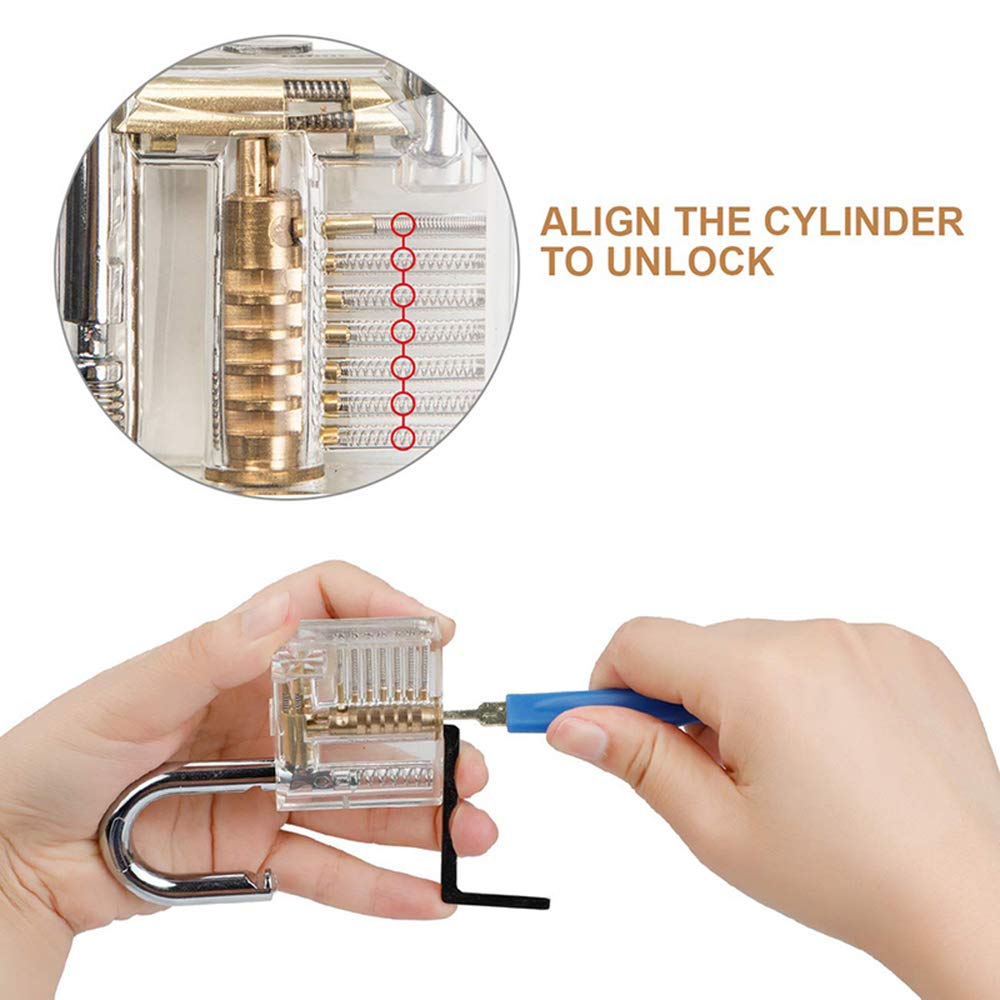 ALIGN THE CYLINDER TO UNLOCK