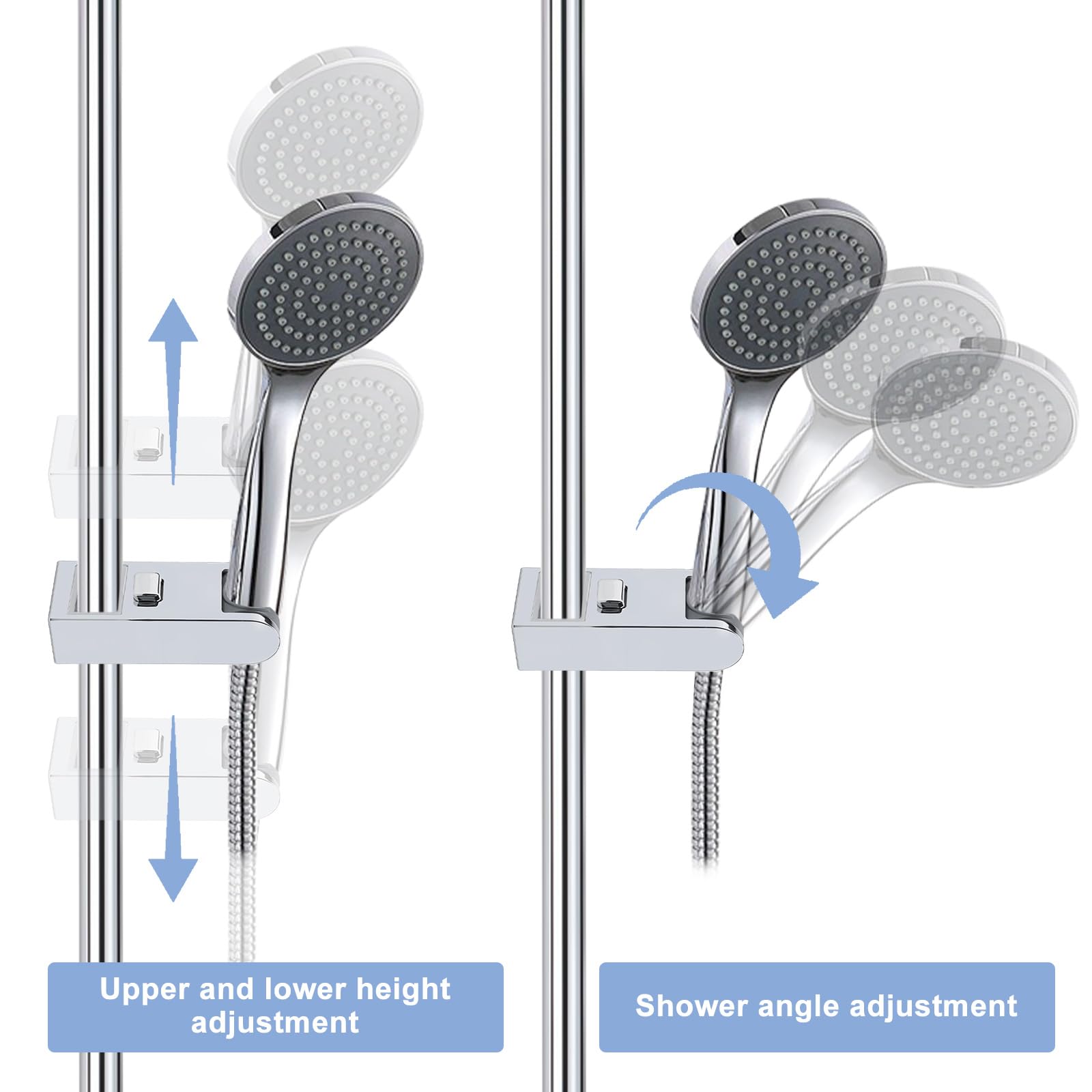 Upper and lower height adjustment

Shower angle adjustment