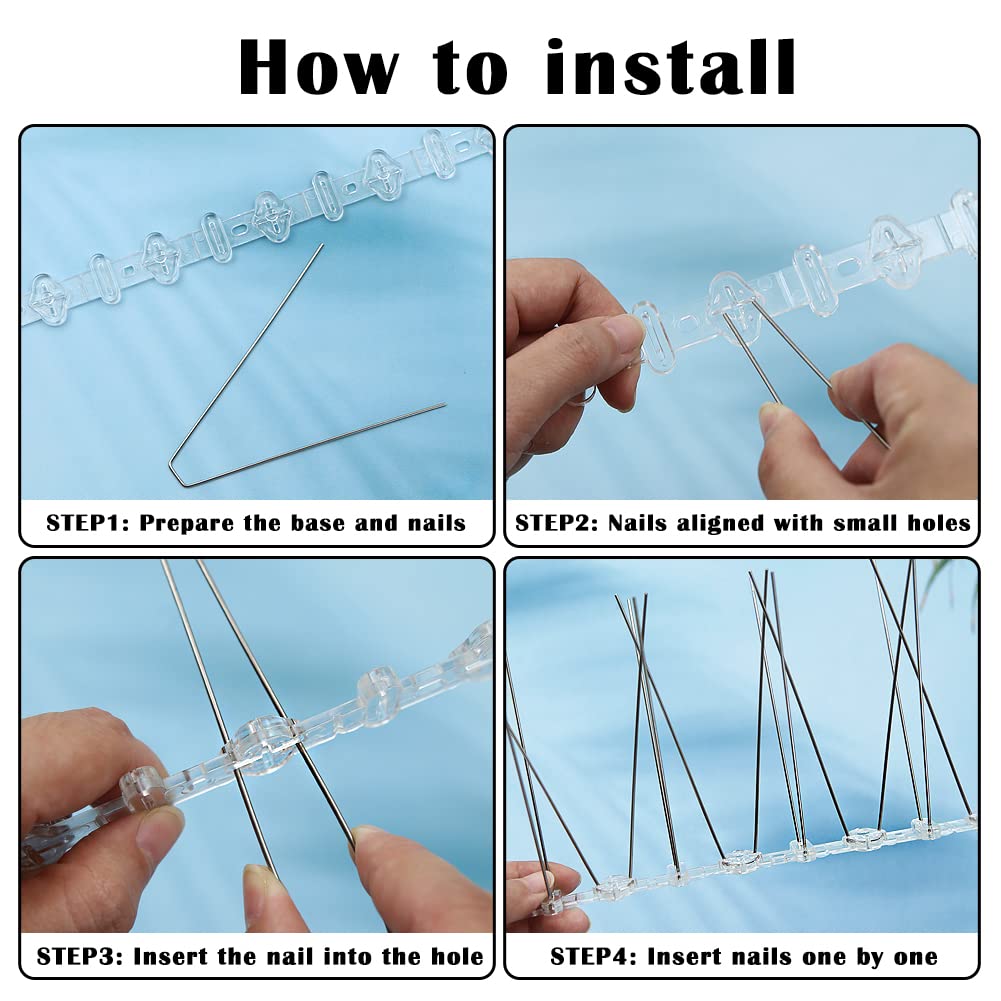 How to install

STEP1: Prepare the base and nails

STEP2: Nails aligned with small holes

STEP3: Insert the nail into the hole

STEP4: Insert nails one by one