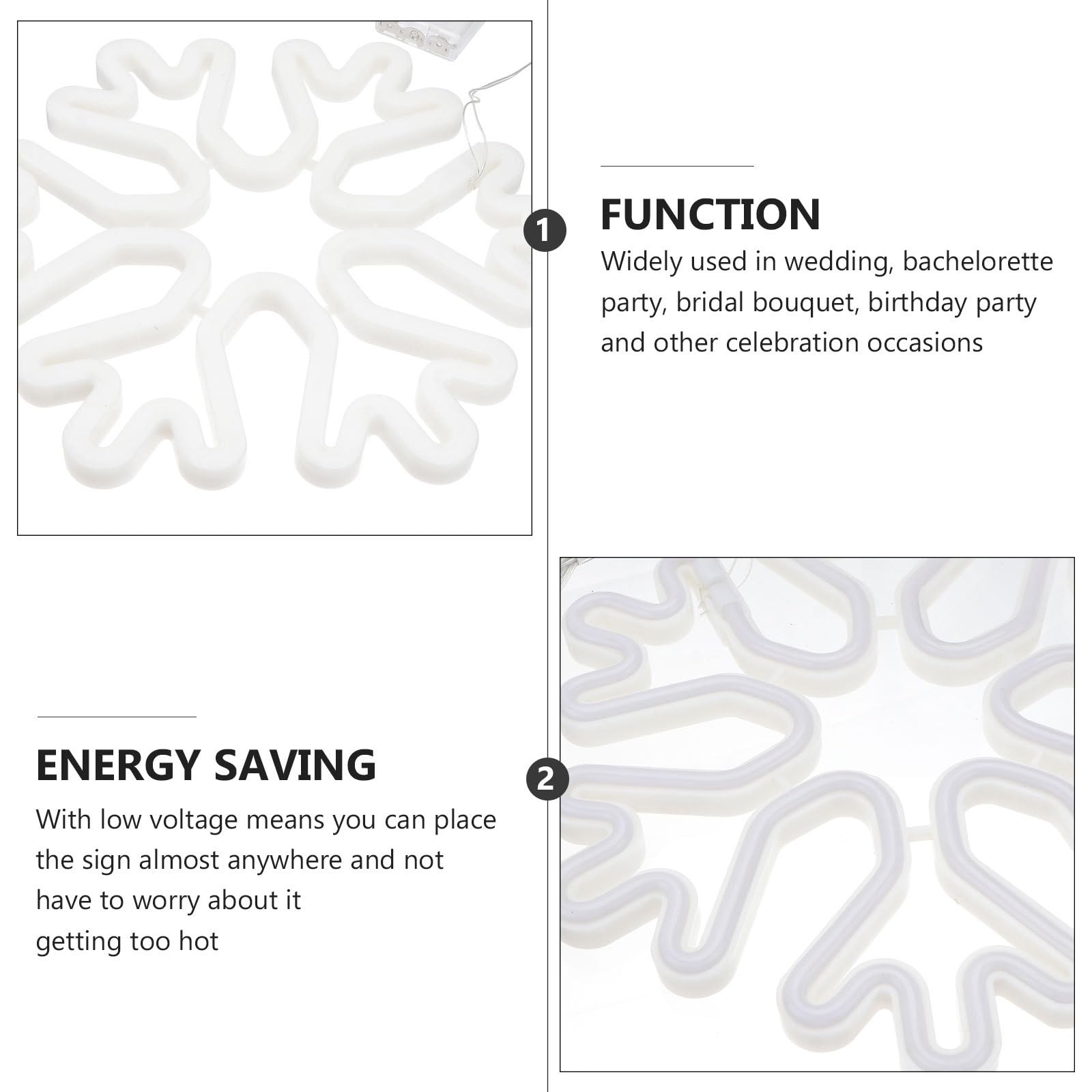 1

FUNCTION

Widely used in wedding, bachelorette party, bridal bouquet, birthday party and other celebration occasions

ENERGY SAVING

With low voltage means you can place the sign almost anywhere and not have to worry about it getting too hot

2