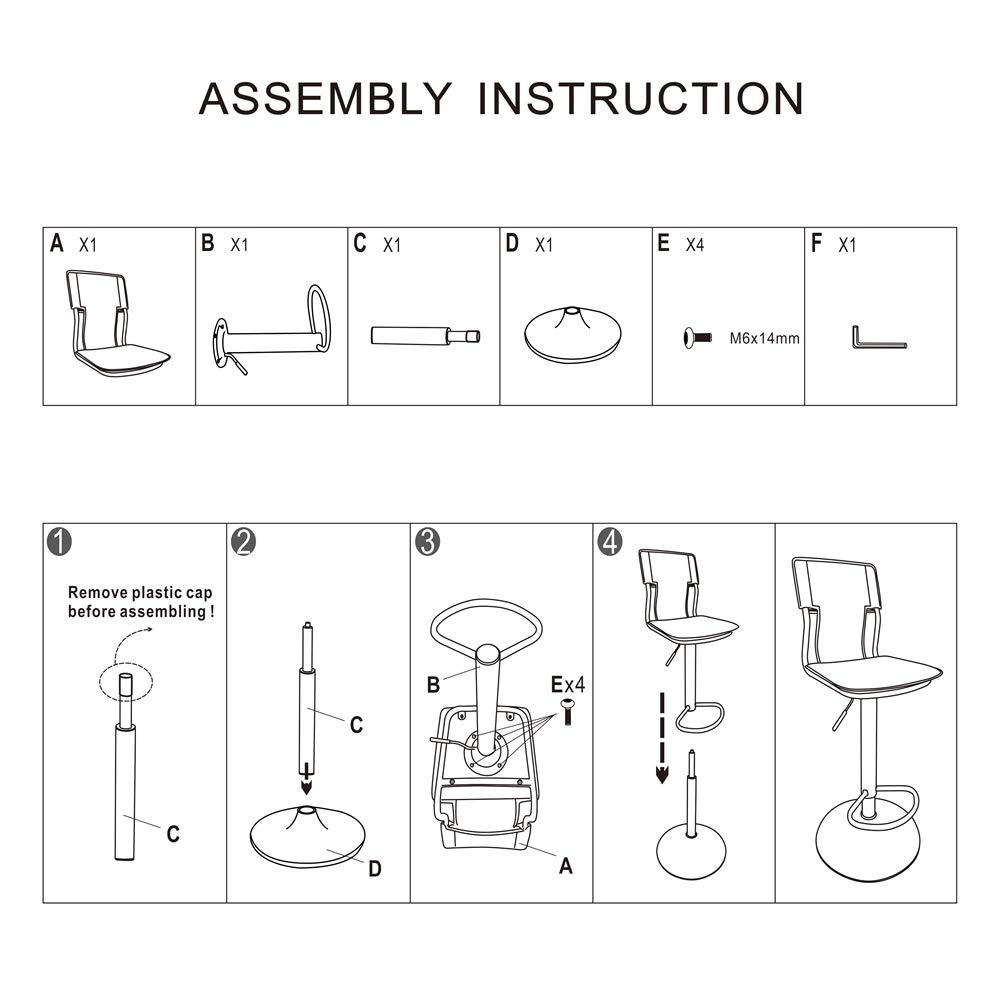 ASSEMBLY INSTRUCTION

| A X1 | B X1 | C X1 | D X1 | E X4 | F X1 |
|---|---|---|---|---|---|
| | | | | M6x14mm | |

1
Remove plastic cap before assembling !
C

2
C
D

3
B
Ex4
A

4