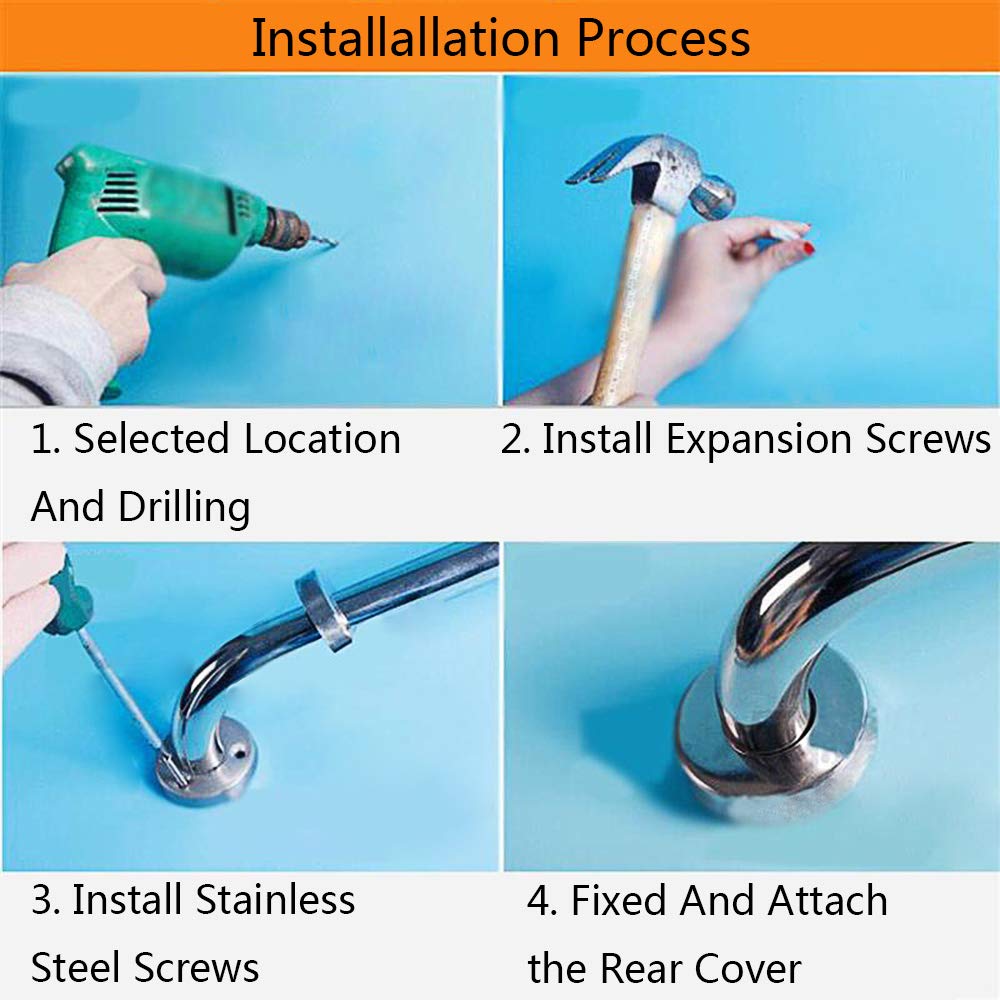 Installallation Process

1. Selected Location And Drilling

2. Install Expansion Screws

3. Install Stainless Steel Screws

4. Fixed And Attach the Rear Cover