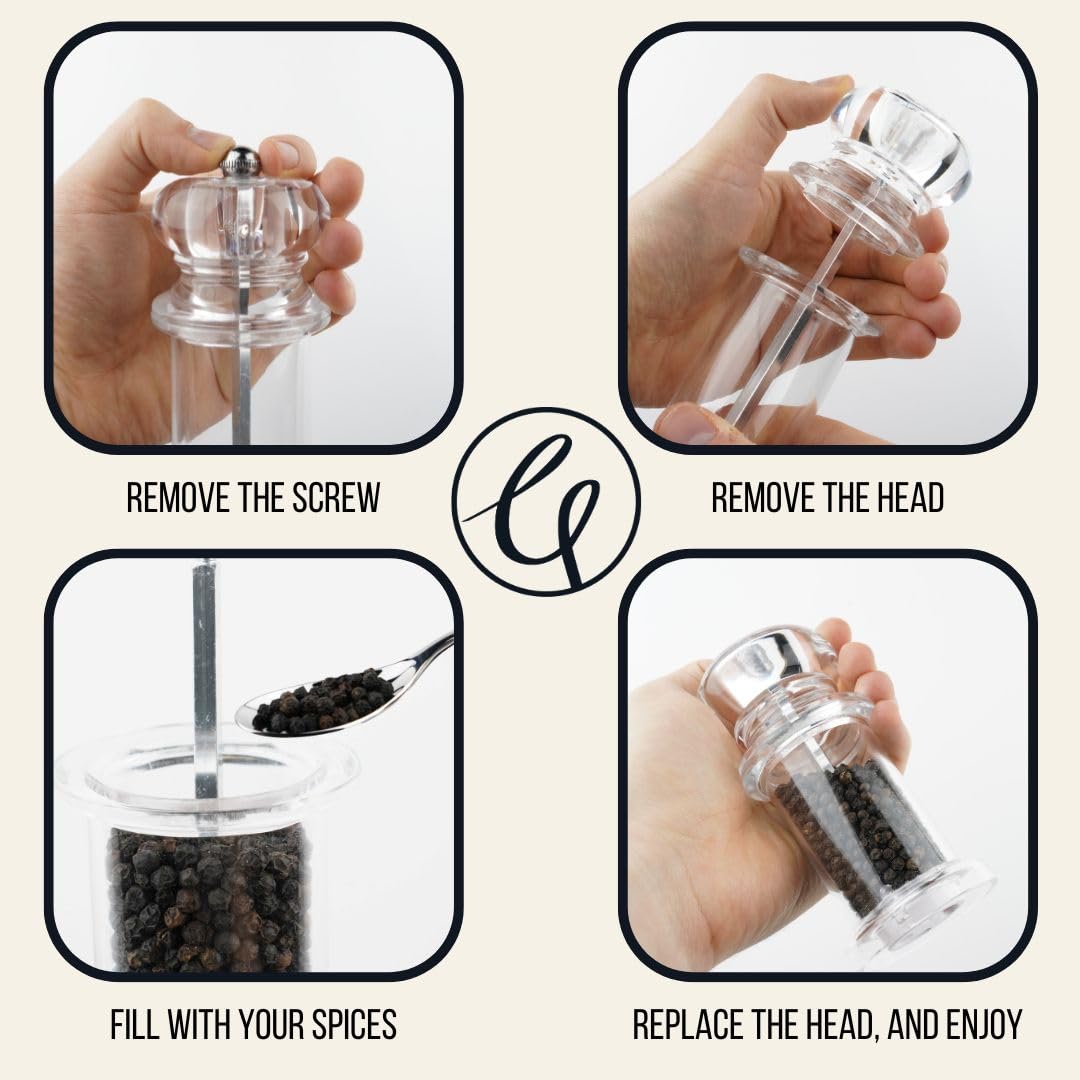 REMOVE THE SCREW

REMOVE THE HEAD

FILL WITH YOUR SPICES

REPLACE THE HEAD, AND ENJOY