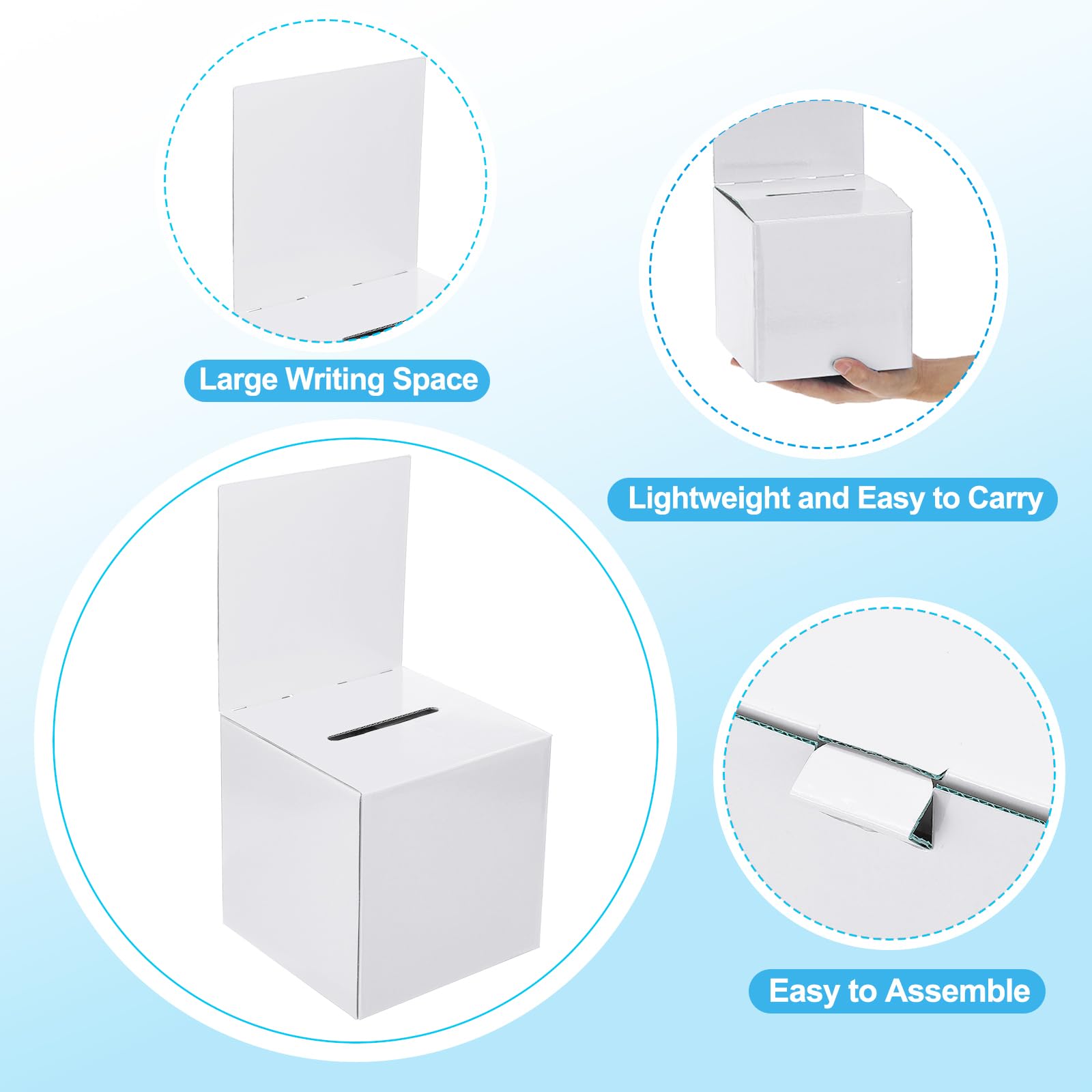 Large Writing Space

Lightweight and Easy to Carry

Easy to Assemble