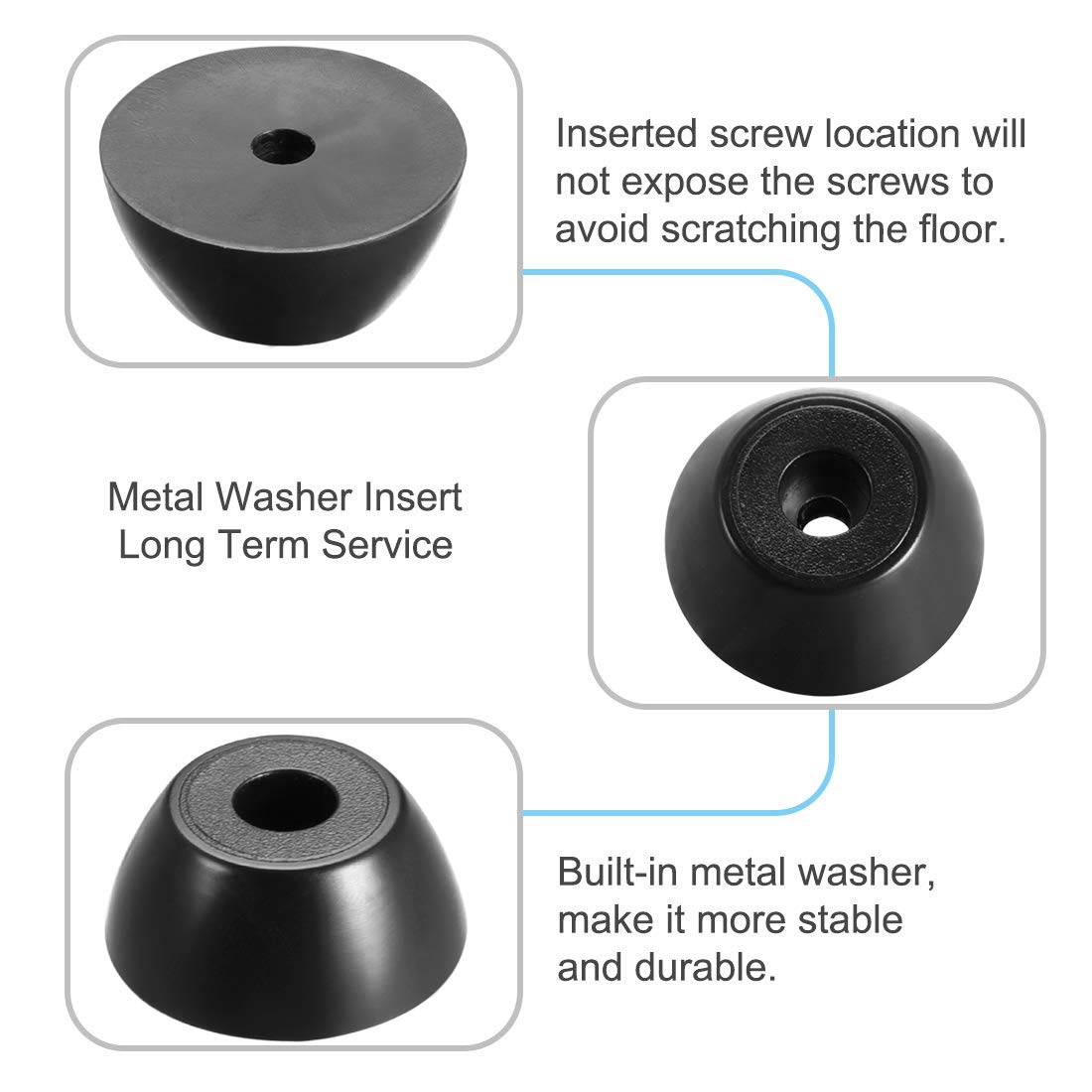 Inserted screw location will not expose the screws to avoid scratching the floor.

Metal Washer Insert
Long Term Service

Built-in metal washer, make it more stable and durable.