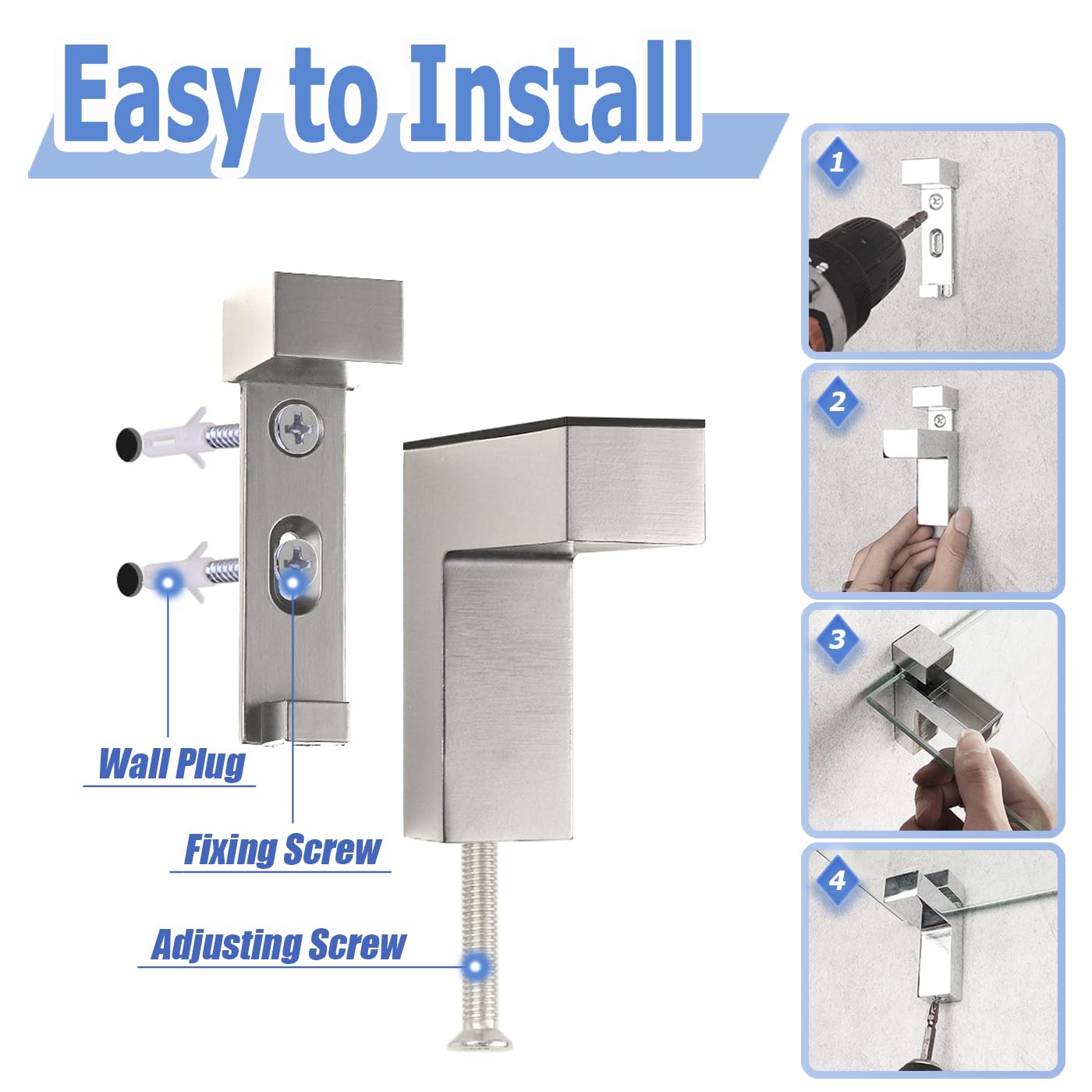 Easy to Install

Wall Plug

Fixing Screw

Adjusting Screw

1

2

3

4