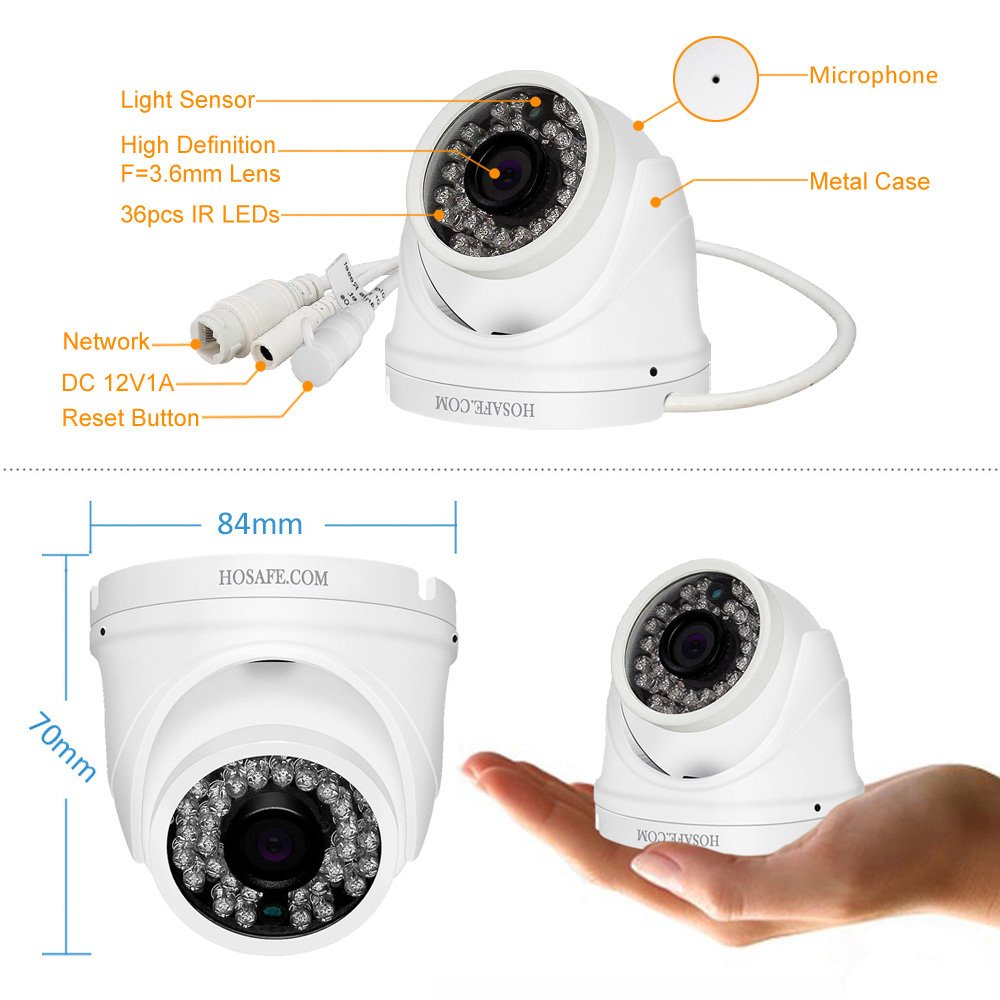 Light Sensor
High Definition
F=3.6mm Lens
36pcs IR LEDs
Microphone
Metal Case
Network
DC 12V1A
Reset Button
HOSAFE.COM

84mm
70mm
HOSAFE.COM
HOSAFE.COM