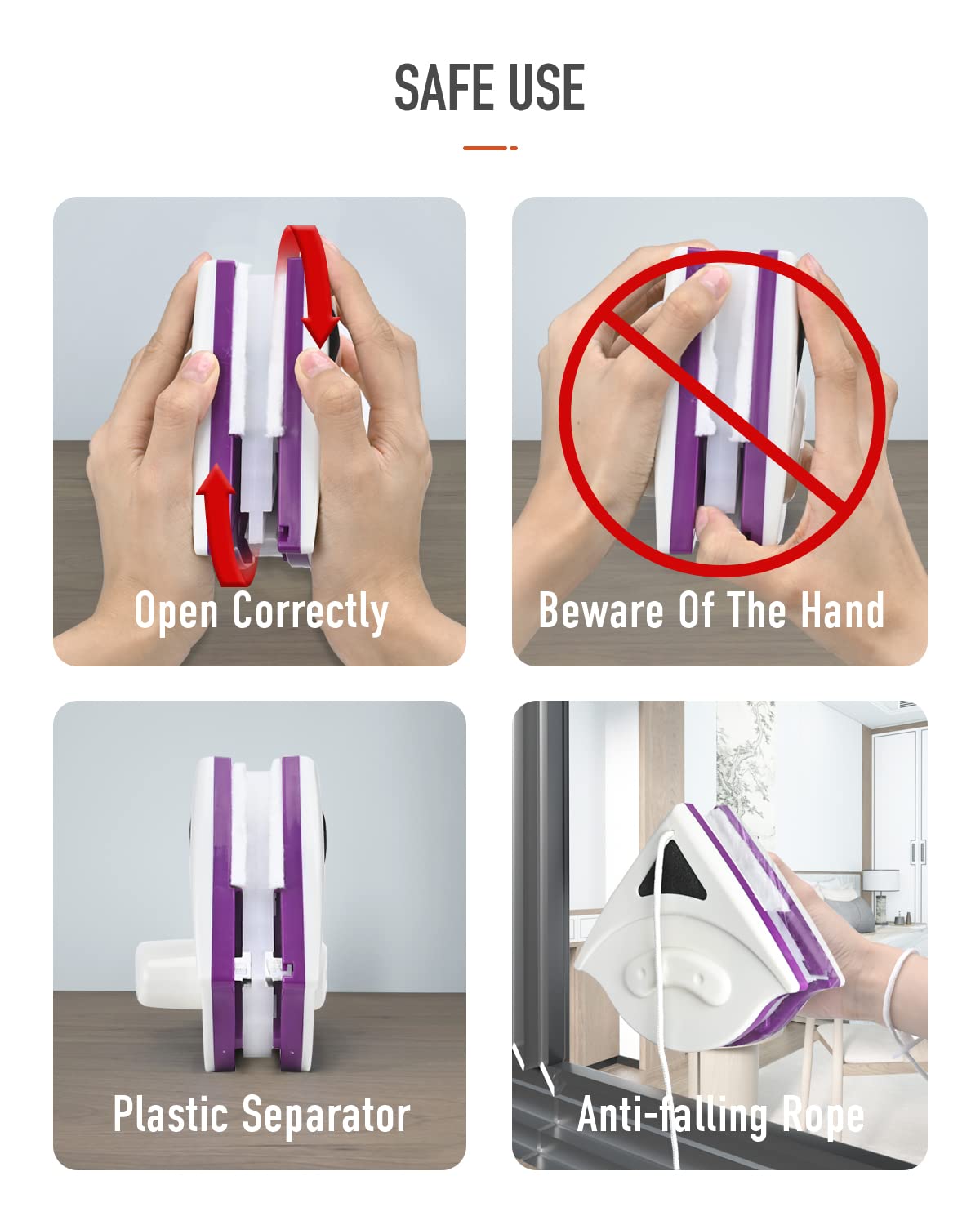 SAFE USE

Open Correctly

Beware Of The Hand

Plastic Separator

Anti-falling Rope