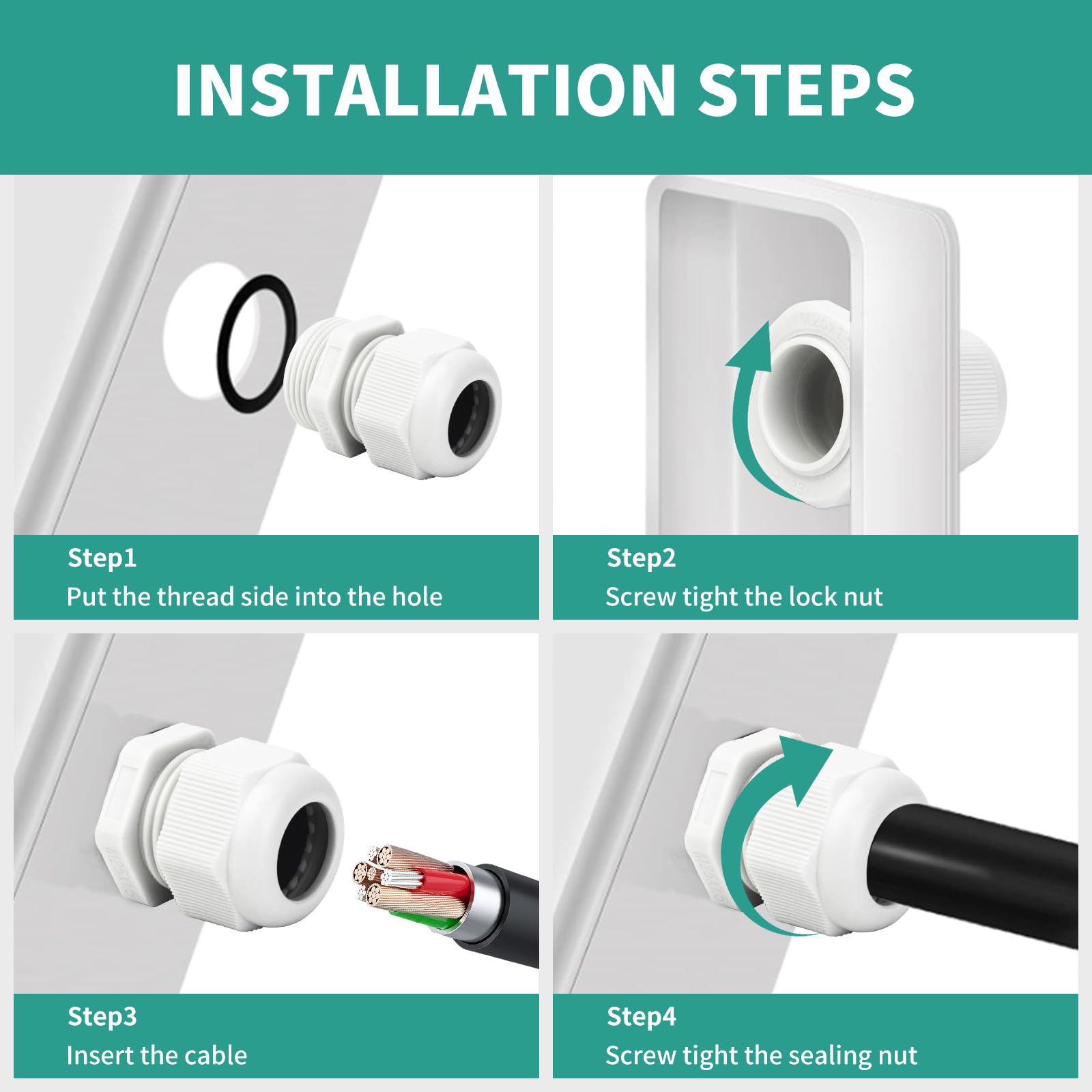 INSTALLATION STEPS

Step1
Put the thread side into the hole

Step2
Screw tight the lock nut

Step3
Insert the cable

Step4
Screw tight the sealing nut