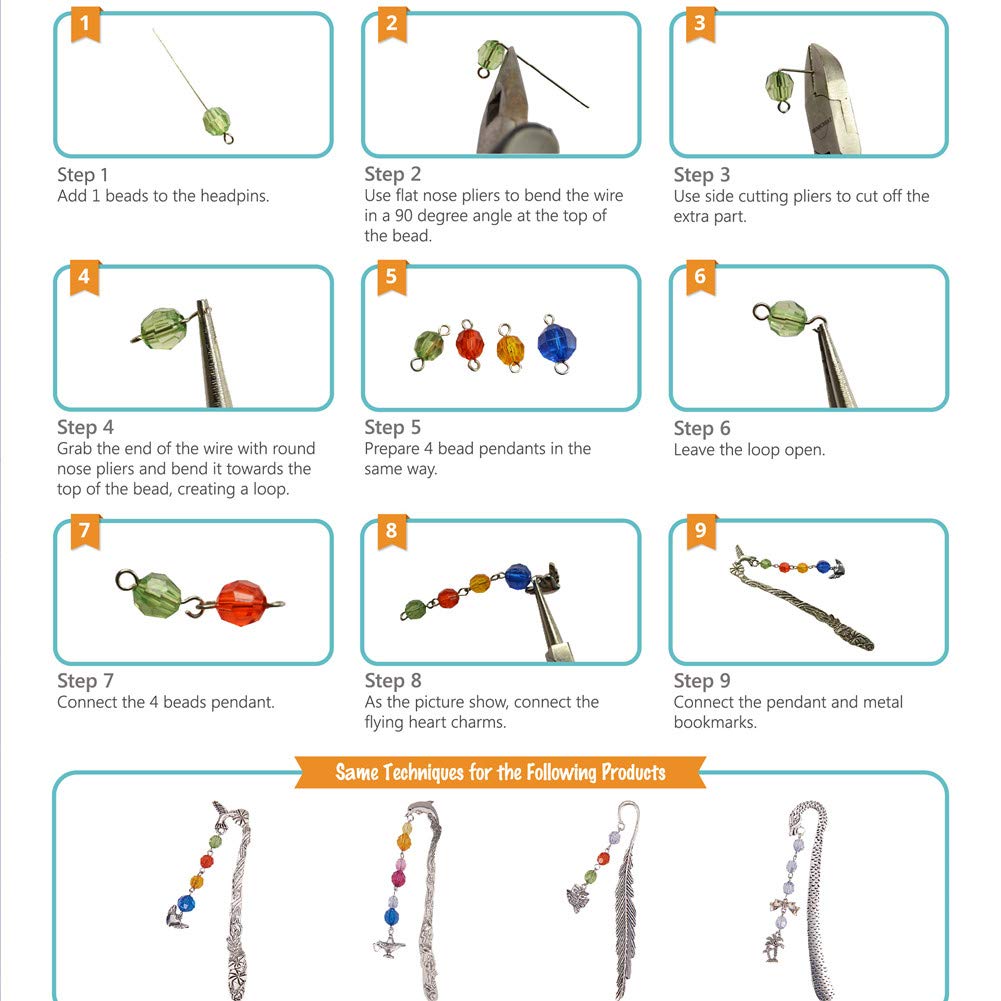 1

Step 1
Add 1 beads to the headpins.

2

Step 2
Use flat nose pliers to bend the wire in a 90 degree angle at the top of the bead.

3

Step 3
Use side cutting pliers to cut off the extra part.

4

Step 4
Grab the end of the wire with round nose pliers and bend it towards the top of the bead, creating a loop.

5

Step 5
Prepare 4 bead pendants in the same way.

6

Step 6
Leave the loop open.

7

Step 7
Connect the 4 beads pendant.

8

Step 8
As the picture show, connect the flying heart charms.

9

Step 9
Connect the pendant and metal bookmarks.

Same Techniques for the Following Products