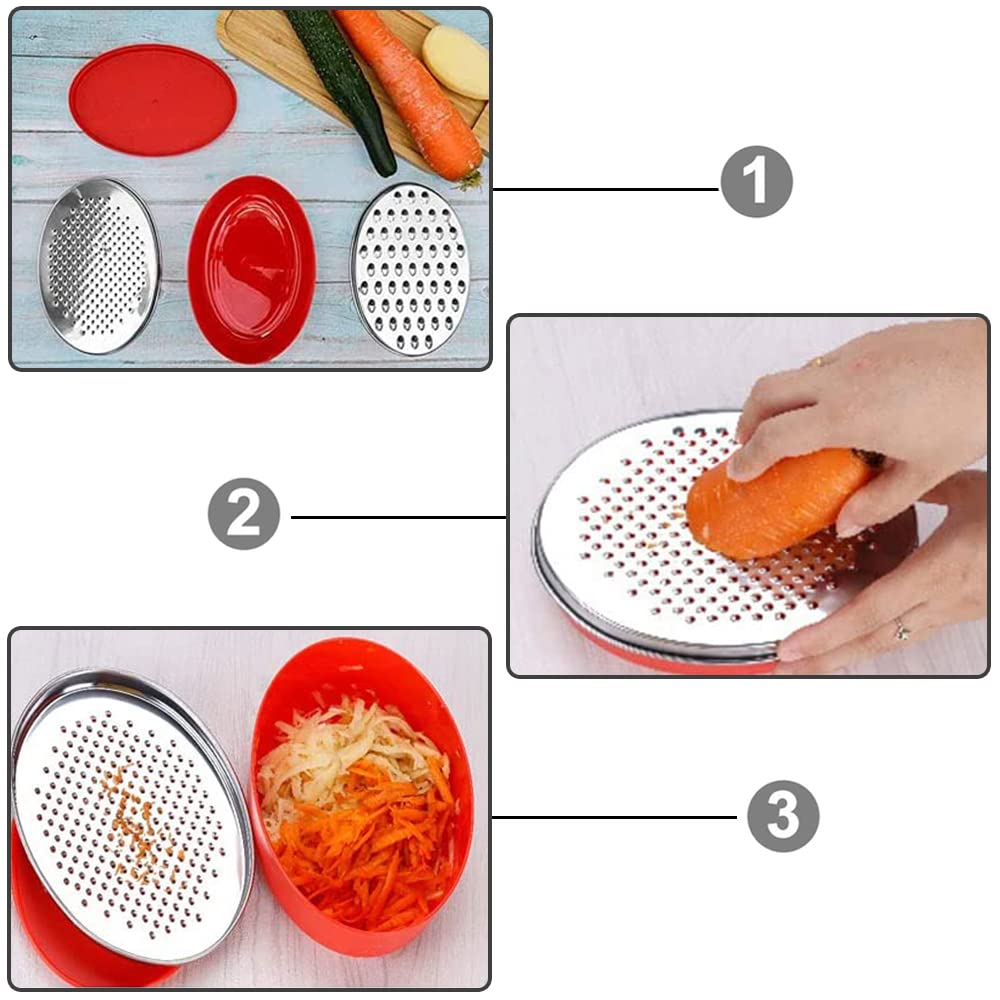 1

2

3