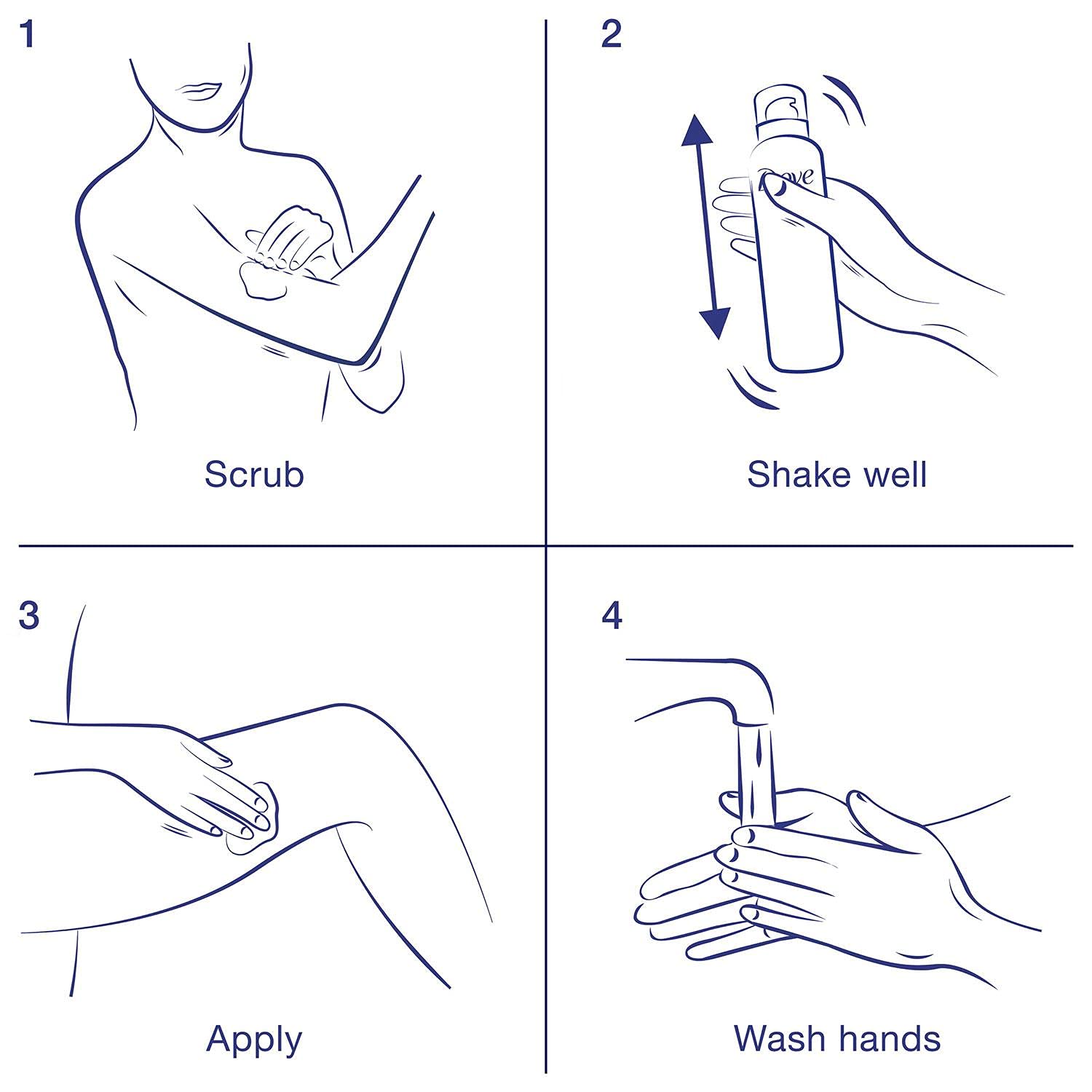 1

Scrub

2

Dove

Shake well

3

Apply

4

Wash hands