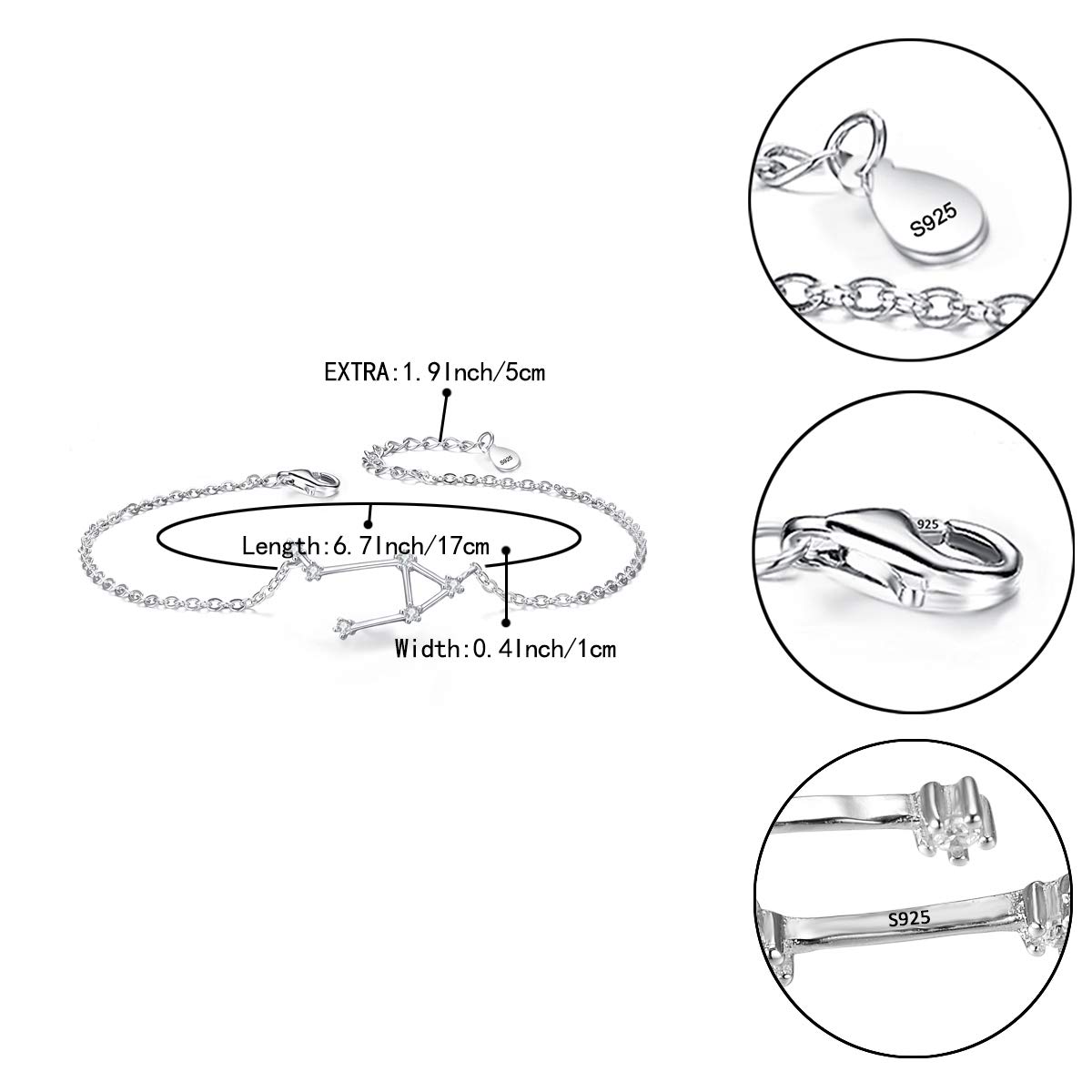 EXTRA:1.9Inch/5cm

S925

Length:6.7Inch/17cm

Width:0.4Inch/1cm

S925

925

S925