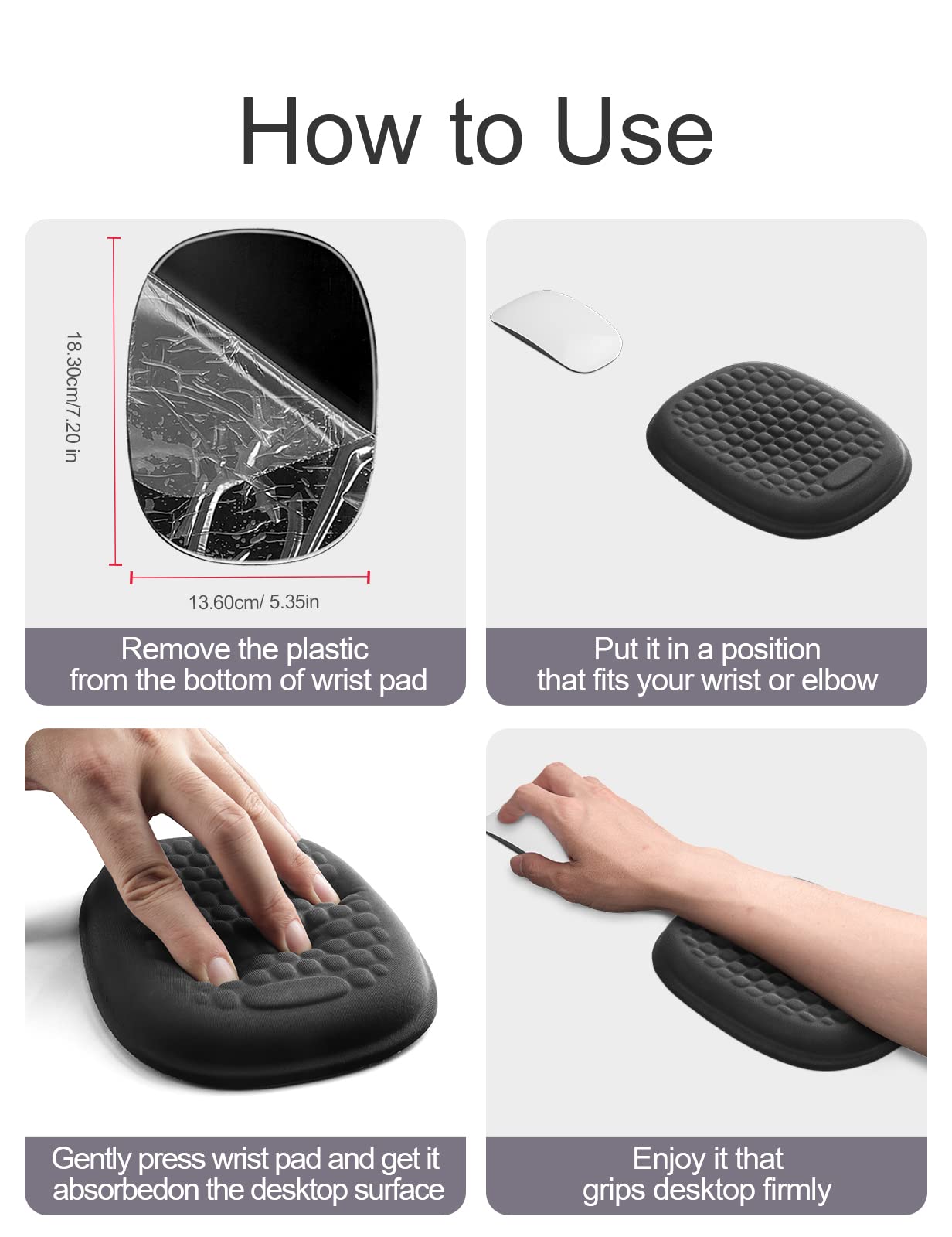 How to Use

18.30cm/7.20 in

13.60cm/ 5.35in

Remove the plastic from the bottom of wrist pad

Put it in a position that fits your wrist or elbow

Gently press wrist pad and get it absorbedon the desktop surface

Enjoy it that grips desktop firmly