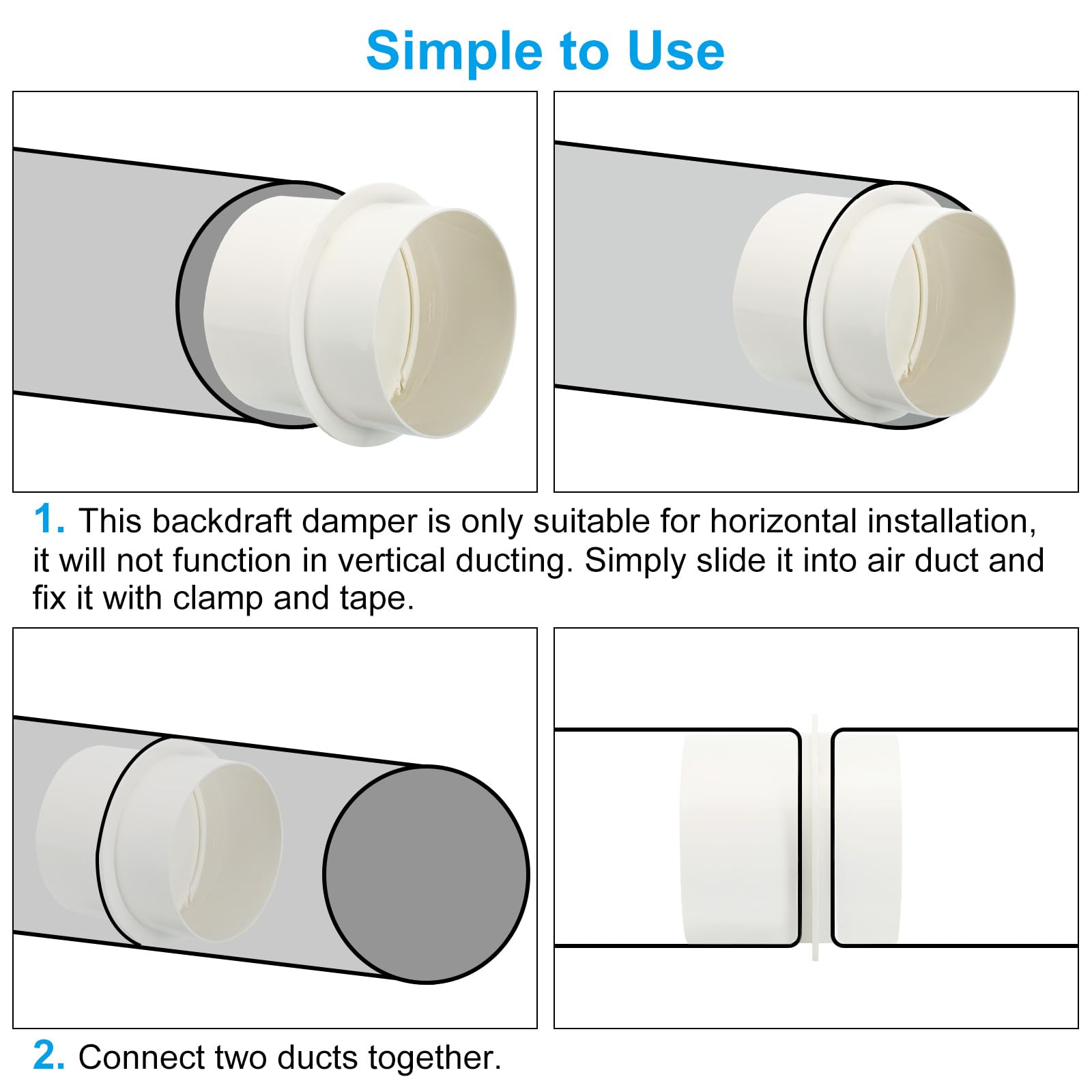 Simple to Use

1. This backdraft damper is only suitable for horizontal installation, it will not function in vertical ducting. Simply slide it into air duct and fix it with clamp and tape.

2. Connect two ducts together.