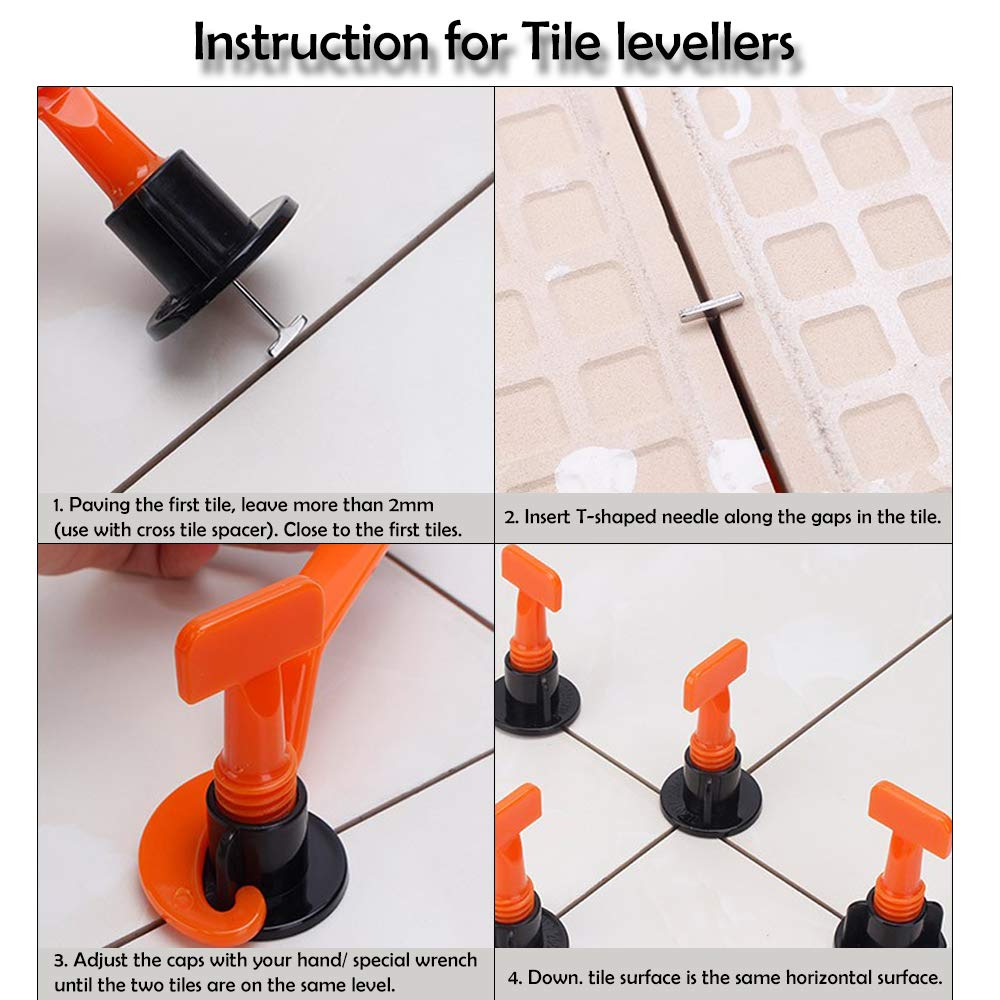 Instruction for Tile levellers

1. Paving the first tile, leave more than 2mm (use with cross tile spacer). Close to the first tiles.

2. Insert T-shaped needle along the gaps in the tile.

3. Adjust the caps with your hand/ special wrench until the two tiles are on the same level.

4. Down. tile surface is the same horizontal surface.