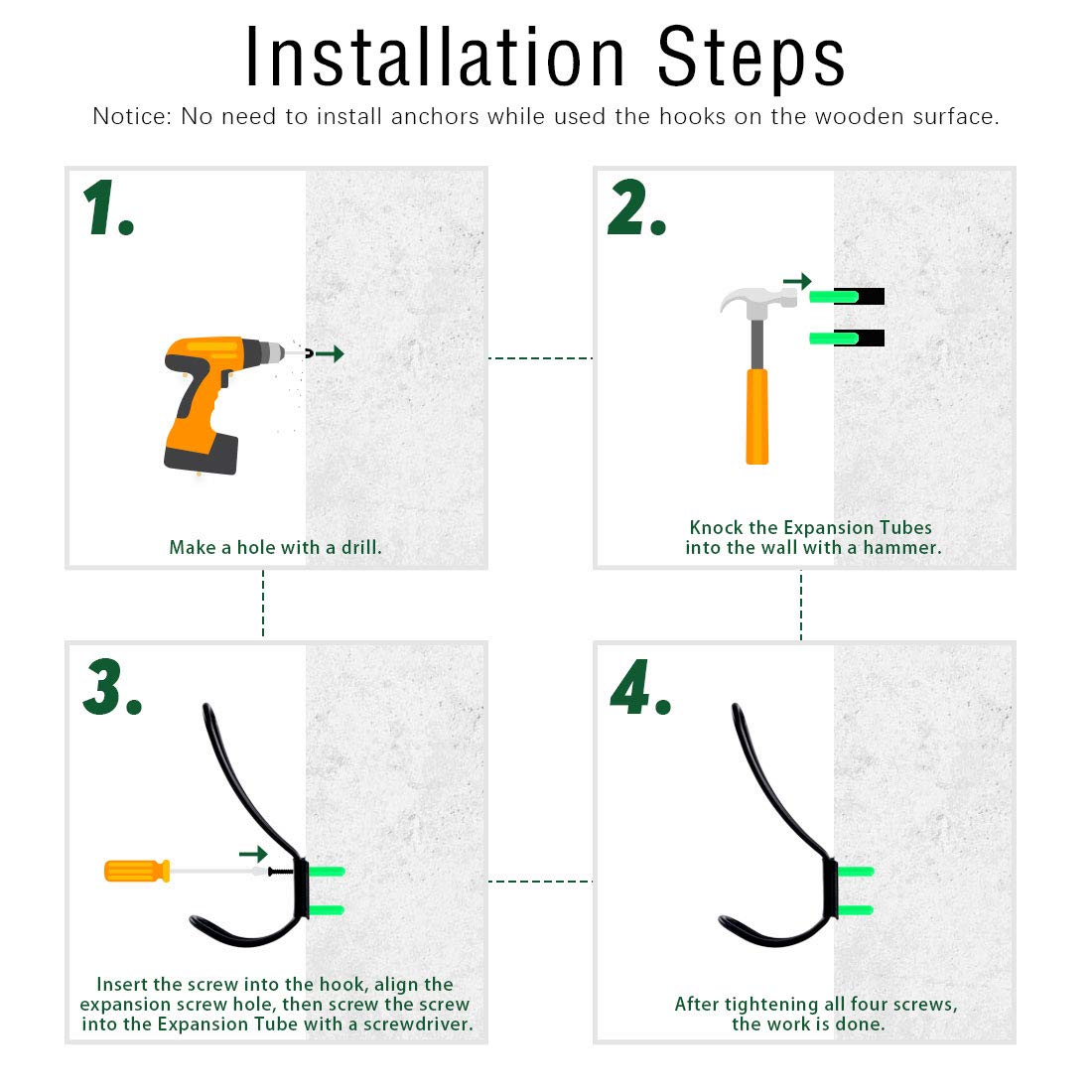 Installation Steps

Notice: No need to install anchors while used the hooks on the wooden surface.

1.

Make a hole with a drill.

2.

Knock the Expansion Tubes into the wall with a hammer.

3.

Insert the screw into the hook, align the expansion screw hole, then screw the screw into the Expansion Tube with a screwdriver.

4.

After tightening all four screws, the work is done.