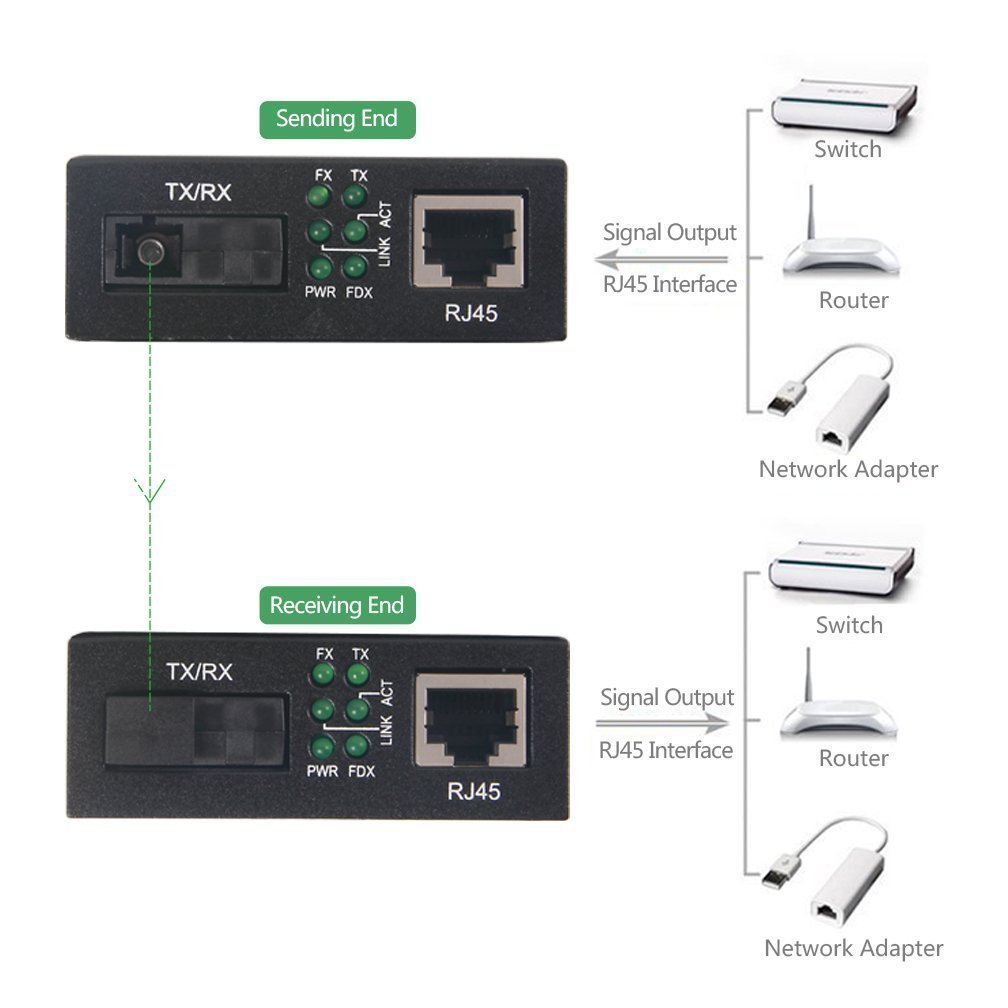 Sending End

TX/RX

FX TX

LINK ACT

PWR FDX

RJ45

Signal Output

RJ45 Interface

Switch

Router

Network Adapter

Receiving End

TX/RX

FX TX

LINK ACT

PWR FDX

RJ45

Signal Output

RJ45 Interface

Switch

Router

Network Adapter