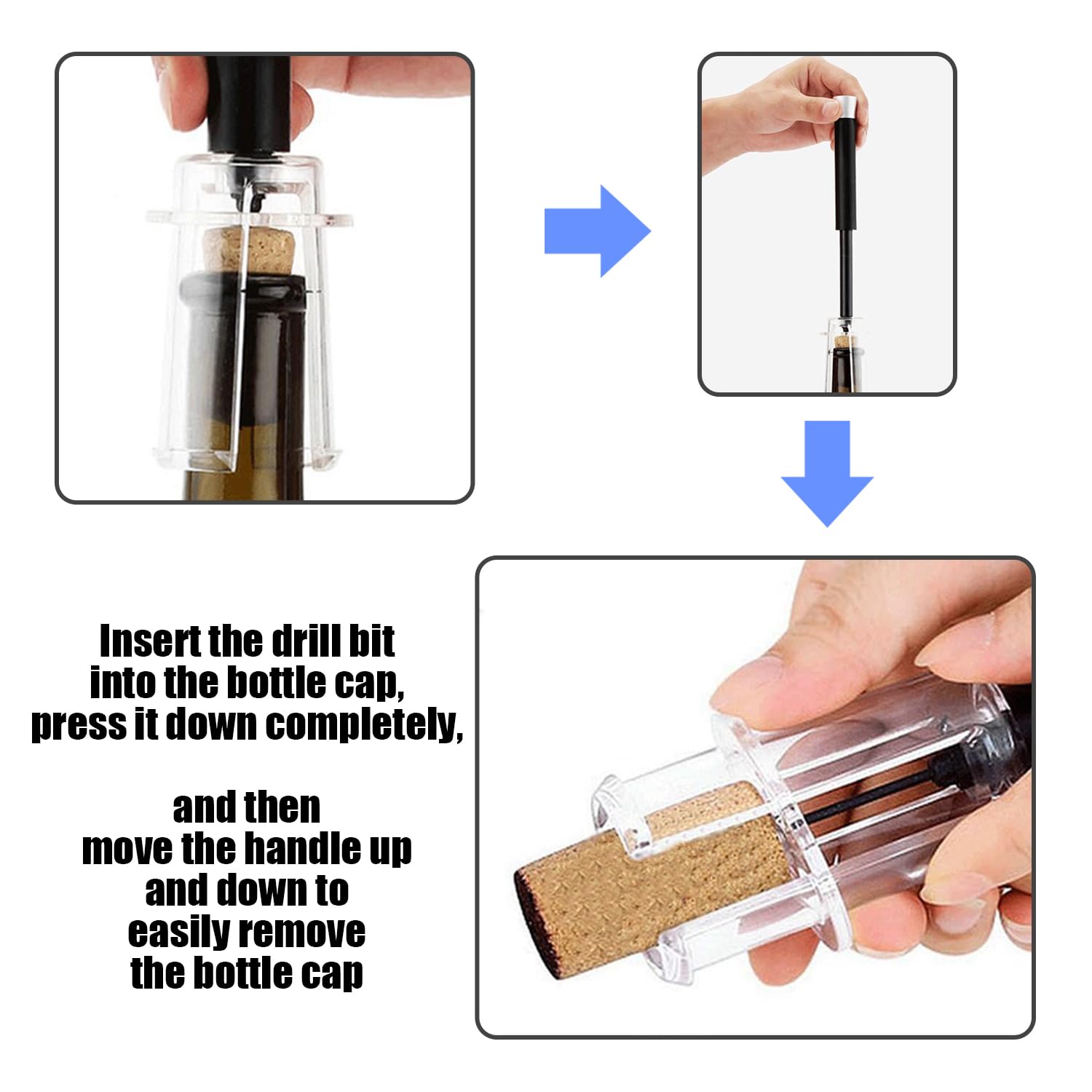 Insert the drill bit into the bottle cap, press it down completely,

and then move the handle up and down to easily remove the bottle cap